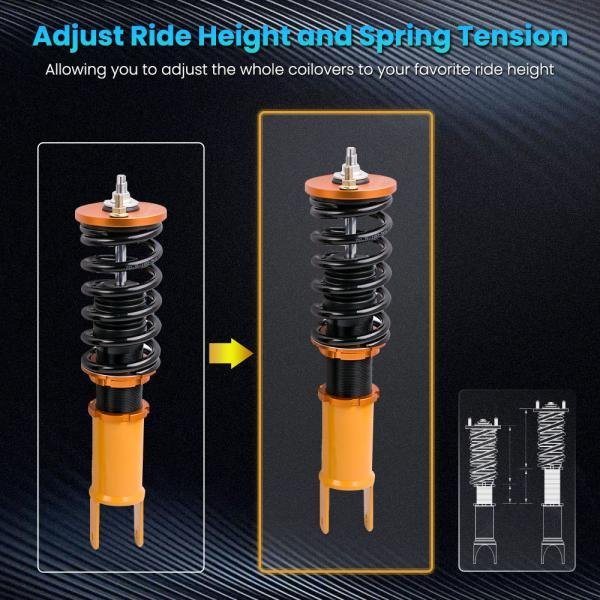 Adjust Ride Height and Spring Tension

Allowing you to adjust the whole coilovers to your favorite ride height