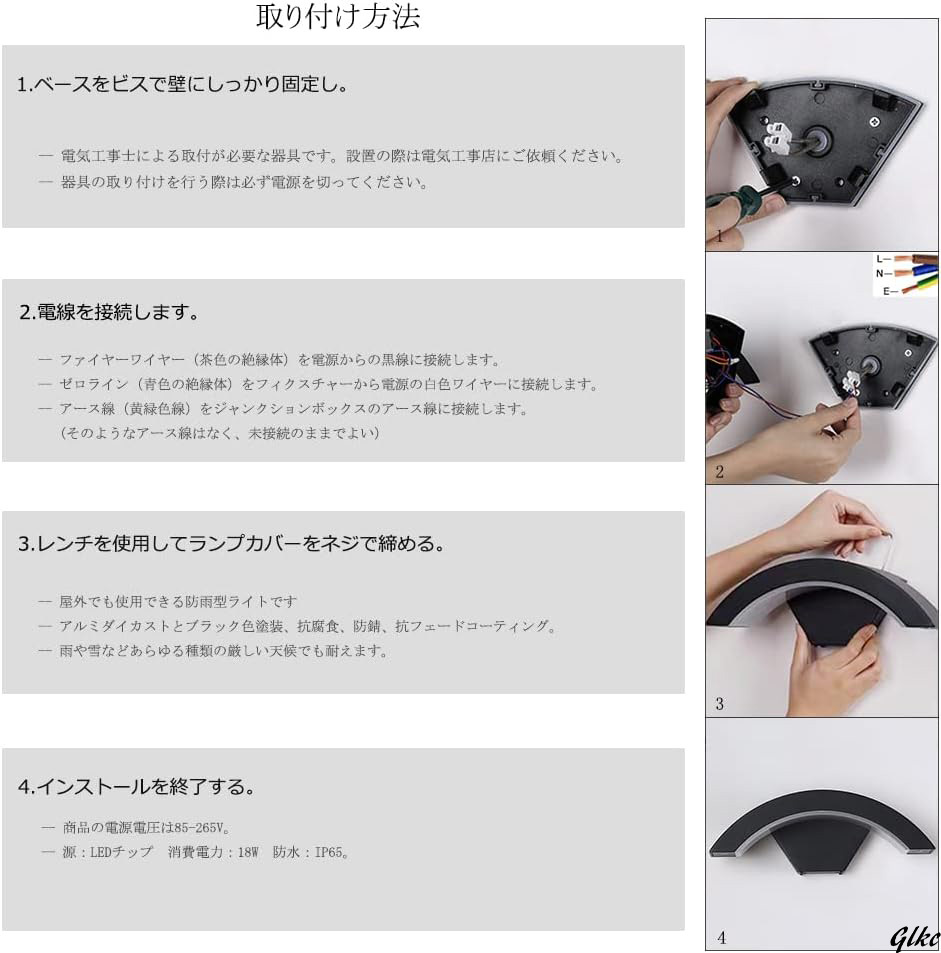 取り付け方法

1.ベースをビスで壁にしっかり固定し。

— 電気工事士による取付が必要な器具です。設置の際は電気工事店にご依頼ください。
— 器具の取り付けを行う際は必ず電源を切ってください。

2.電線を接続します。

— ファイヤーワイヤー（茶色の絶縁体）を電源からの黒線に接続します。
— ゼロライン（青色の絶縁体）をフィクスチャーから電源の白色ワイヤーに接続します。
— アース線（黄緑色線）をジャンクションボックスのアース線に接続します。
（そのようなアース線はなく、未接続のままでよい）

3.レンチを使用してランプカバーをネジで締める。

— 屋外でも使用できる防雨型ライトです
— アルミダイカストとブラック色塗装、抗腐食、防錆、抗フェードコーティング。
— 雨や雪などあらゆる種類の厳しい天候でも耐えます。

4.インストールを終了する。

— 商品の電源電圧は85-265V。
— 源：LEDチップ　消費電力：18W　防水：IP65。

1

L—
N—
E—

2

3

4

Glkc