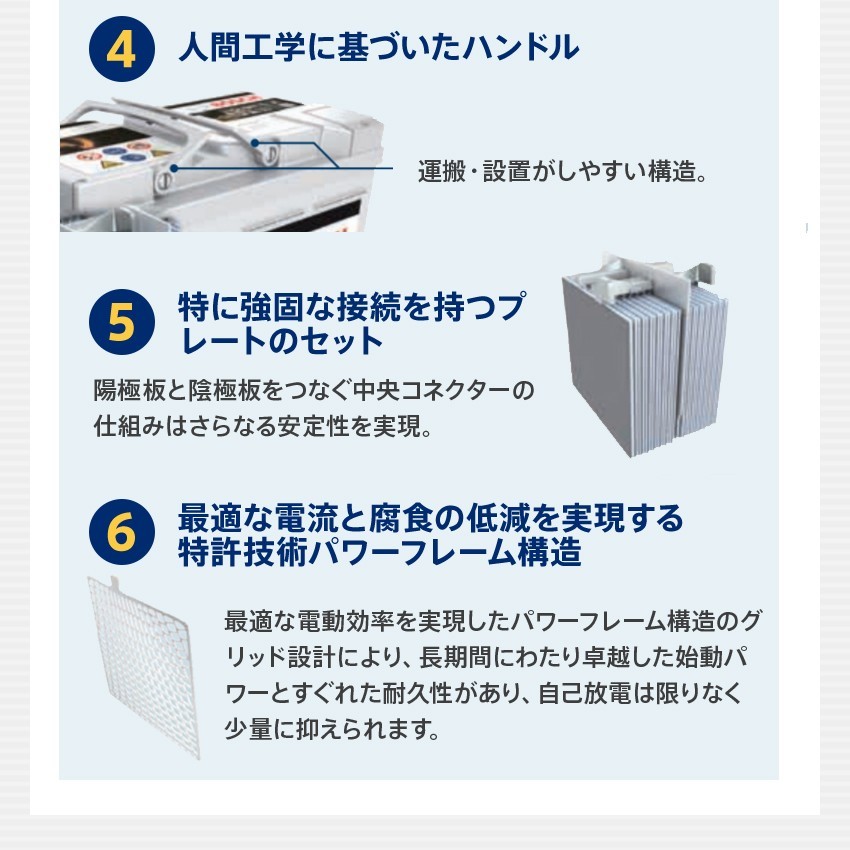 4 人間工学に基づいたハンドル

運搬・設置がしやすい構造。

5 特に強固な接続を持つプレートのセット

陽極板と陰極板をつなぐ中央コネクターの仕組みはさらなる安定性を実現。

6 最適な電流と腐食の低減を実現する特許技術パワーフレーム構造

最適な電動効率を実現したパワーフレーム構造のグリッド設計により、長期間にわたり卓越した始動パワーとすぐれた耐久性があり、自己放電は限りなく少量に抑えられます。