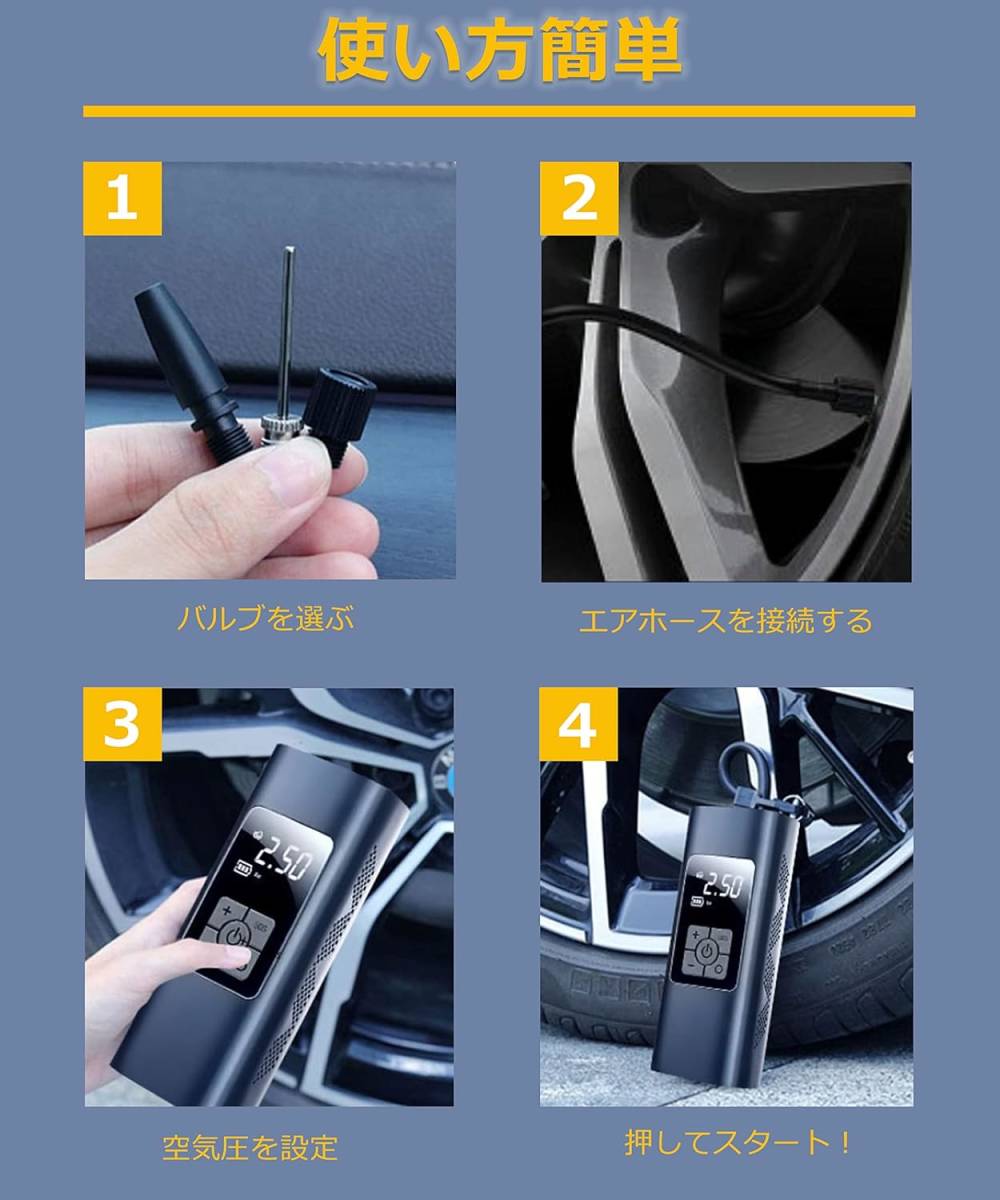 使い方簡単

1

バルブを選ぶ

2

エアホースを接続する

3

2.50

空気圧を設定

4

2.50

押してスタート！