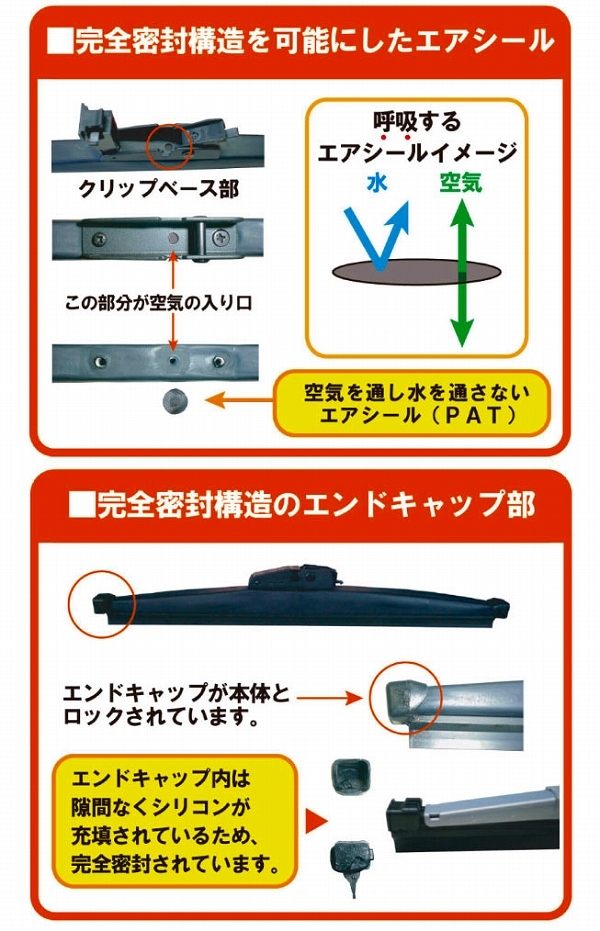 ■完全密封構造を可能にしたエアシール

クリップベース部

この部分が空気の入り口

呼吸する
エアシールイメージ

水

空気

空気を通し水を通さない
エアシール（PAT）

■完全密封構造のエンドキャップ部

エンドキャップが本体と
ロックされています。

エンドキャップ内は
隙間なくシリコンが
充填されているため、
完全密封されています。