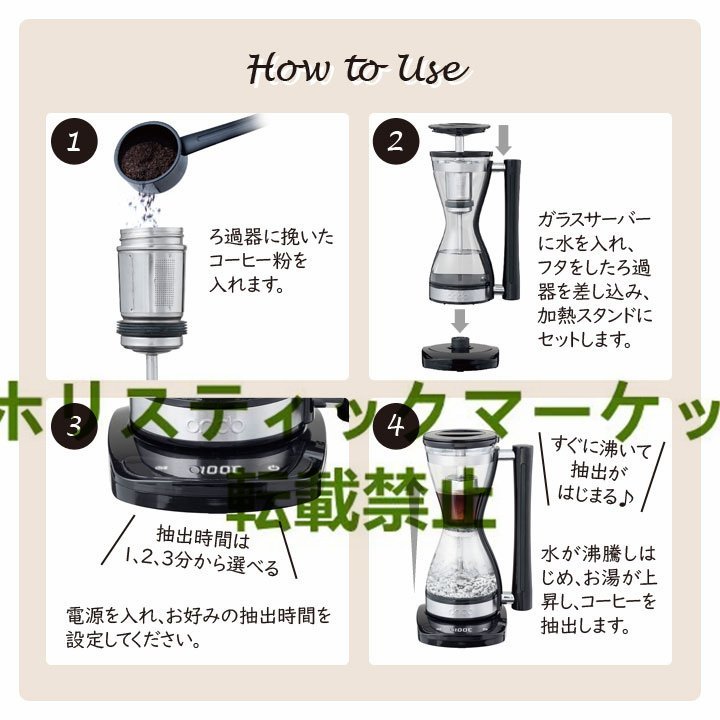 How to Use

1

ろ過器に挽いたコーヒー粉を入れます。

2

ガラスサーバーに水を入れ、フタをしたろ過器を差し込み、加熱スタンドにセットします。

ホリスティックマーケッ
転載禁止

3

抽出時間は1、2、3分から選べる

電源を入れ、お好みの抽出時間を設定してください。

4

すぐに沸いて抽出がはじまる♪

水が沸騰しはじめ、お湯が上昇し、コーヒーを抽出します。