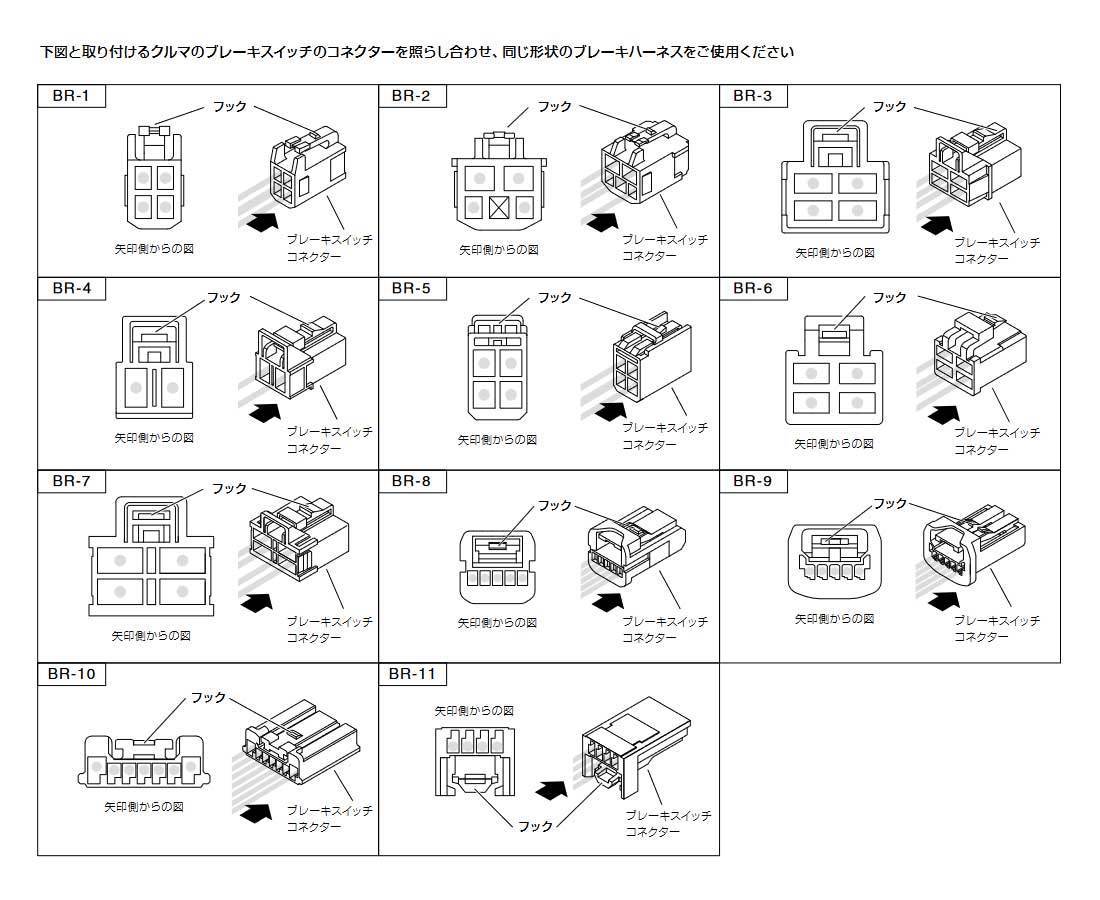 下図と取り付けるクルマのブレーキスイッチのコネクターを照らし合わせ、同じ形状のブレーキハーネスをご使用ください

BR-1
フック
矢印側からの図
ブレーキスイッチ コネクター

BR-2
フック
矢印側からの図
ブレーキスイッチ コネクター

BR-3
フック
矢印側からの図
ブレーキスイッチ コネクター

BR-4
フック
矢印側からの図
ブレーキスイッチ コネクター

BR-5
フック
矢印側からの図
ブレーキスイッチ コネクター

BR-6
フック
矢印側からの図
ブレーキスイッチ コネクター

BR-7
フック
矢印側からの図
ブレーキスイッチ コネクター

BR-8
フック
矢印側からの図
ブレーキスイッチ コネクター

BR-9
フック
矢印側からの図
ブレーキスイッチ コネクター

BR-10
フック
矢印側からの図
ブレーキスイッチ コネクター

BR-11
矢印側からの図
フック
ブレーキスイッチ コネクター