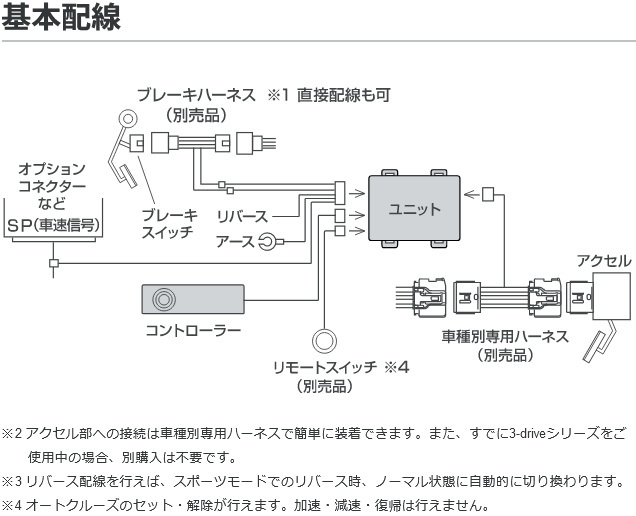 基本配線

ブレーキハーネス ※1 直接配線も可
（別売品）

オプション
コネクター
など
SP（車速信号）

ブレーキ
スイッチ

リバース

アース

ユニット

アクセル

コントローラー

リモートスイッチ ※4
（別売品）

車種別専用ハーネス
（別売品）

※2 アクセル部への接続は車種別専用ハーネスで簡単に装着できます。また、すでに3-driveシリーズをご使用中の場合、別購入は不要です。
※3 リバース配線を行えば、スポーツモードでのリバース時、ノーマル状態に自動的に切り換わります。
※4 オートクルーズのセット・解除が行えます。加速・減速・復帰は行えません。