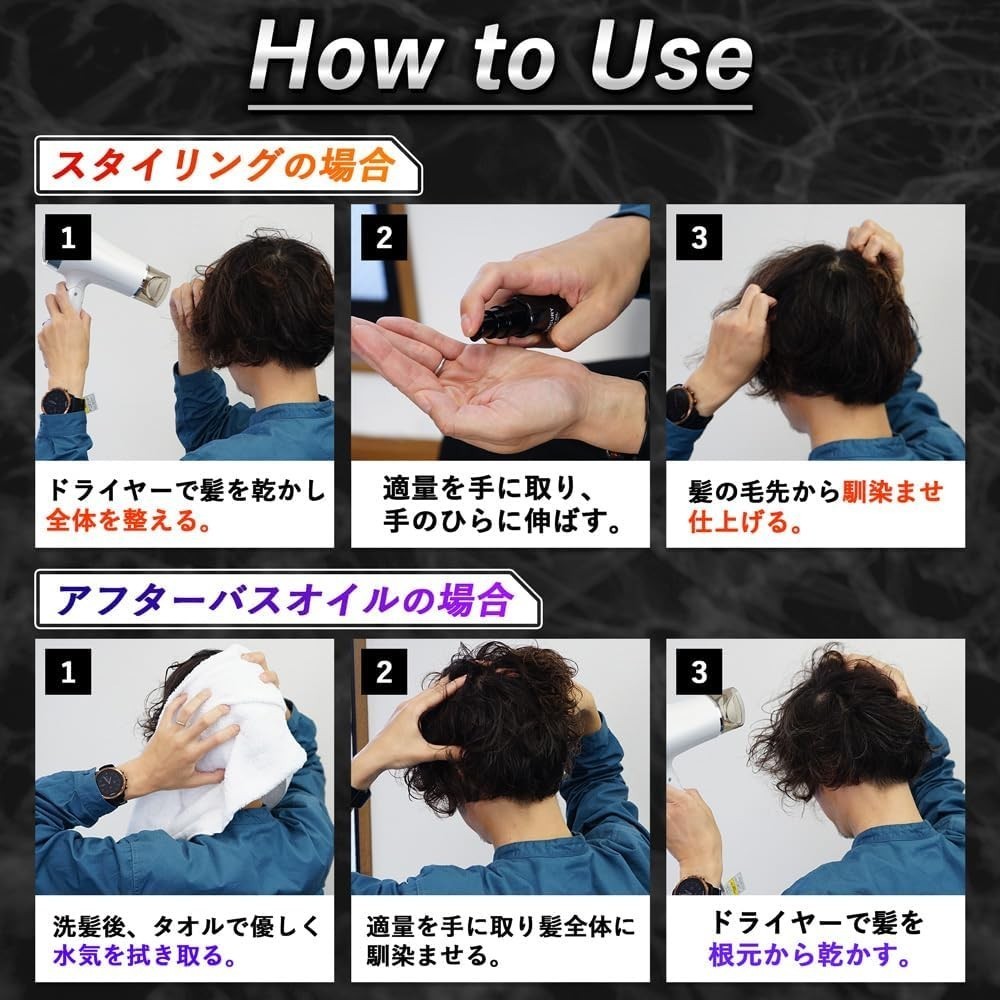 How to Use

スタイリングの場合

1

ドライヤーで髪を乾かし全体を整える。

2

適量を手に取り、手のひらに伸ばす。

3

髪の毛先から馴染ませ仕上げる。

アフターバスオイルの場合

1

洗髪後、タオルで優しく水気を拭き取る。

2

適量を手に取り髪全体に馴染ませる。

3

ドライヤーで髪を根元から乾かす。