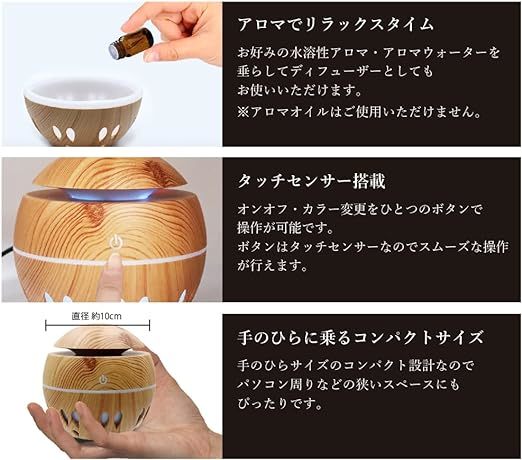 アロマでリラックスタイム

お好みの水溶性アロマ・アロマウォーターを垂らしてディフューザーとしてもお使いいただけます。
※アロマオイルはご使用いただけません。

タッチセンサー搭載

オンオフ・カラー変更をひとつのボタンで操作が可能です。
ボタンはタッチセンサーなのでスムーズな操作が行えます。

直径 約10cm

手のひらに乗るコンパクトサイズ

手のひらサイズのコンパクト設計なのでパソコン周りなどの狭いスペースにもぴったりです。