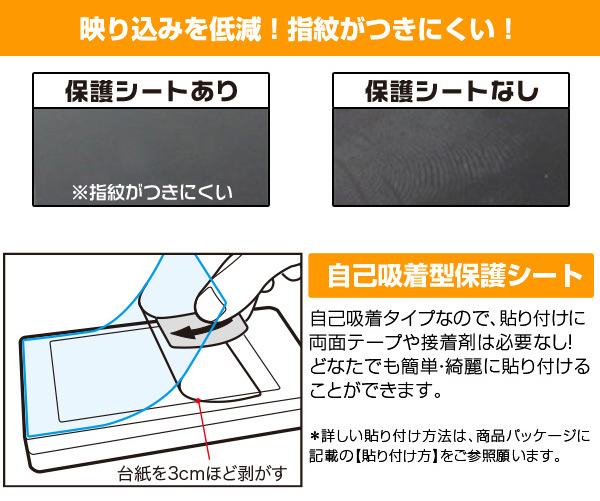 映り込みを低減！指紋がつきにくい！

保護シートあり

※指紋がつきにくい

保護シートなし

台紙を3cmほど剥がす

自己吸着型保護シート

自己吸着タイプなので、貼り付けに両面テープや接着剤は必要なし！どなたでも簡単・綺麗に貼り付けることができます。

＊詳しい貼り付け方法は、商品パッケージに記載の【貼り付け方】をご参照願います。