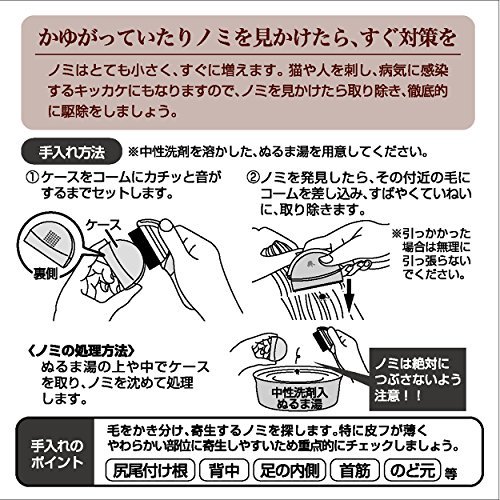 かゆがっていたりノミを見かけたら、すぐ対策を

ノミはとても小さく、すぐに増えます。猫や人を刺し、病気に感染するキッカケにもなりますので、ノミを見かけたら取り除き、徹底的に駆除をしましょう。

手入れ方法 ※中性洗剤を溶かした、ぬるま湯を用意してください。

①ケースをコームにカチッと音がするまでセットします。

ケース

裏側

②ノミを発見したら、その付近の毛にコームを差し込み、すばやくていねいに、取り除きます。

※引っかかった場合は無理に引っ張らないでください。

〈ノミの処理方法〉
ぬるま湯の上や中でケースを取り、ノミを沈めて処理します。

中性洗剤入ぬるま湯

ノミは絶対につぶさないよう注意！！

手入れのポイント

毛をかき分け、寄生するノミを探します。特に皮フが薄くやわらかい部位に寄生しやすいため重点的にチェックしましょう。

尻尾付け根 背中 足の内側 首筋 のど元 等