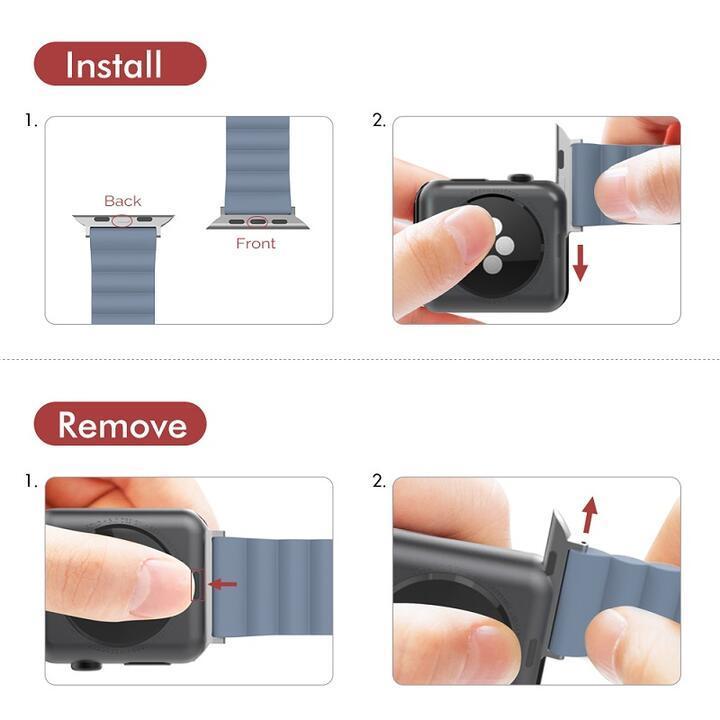 Install

1.

Back

Front

2.

Remove

1.

2.