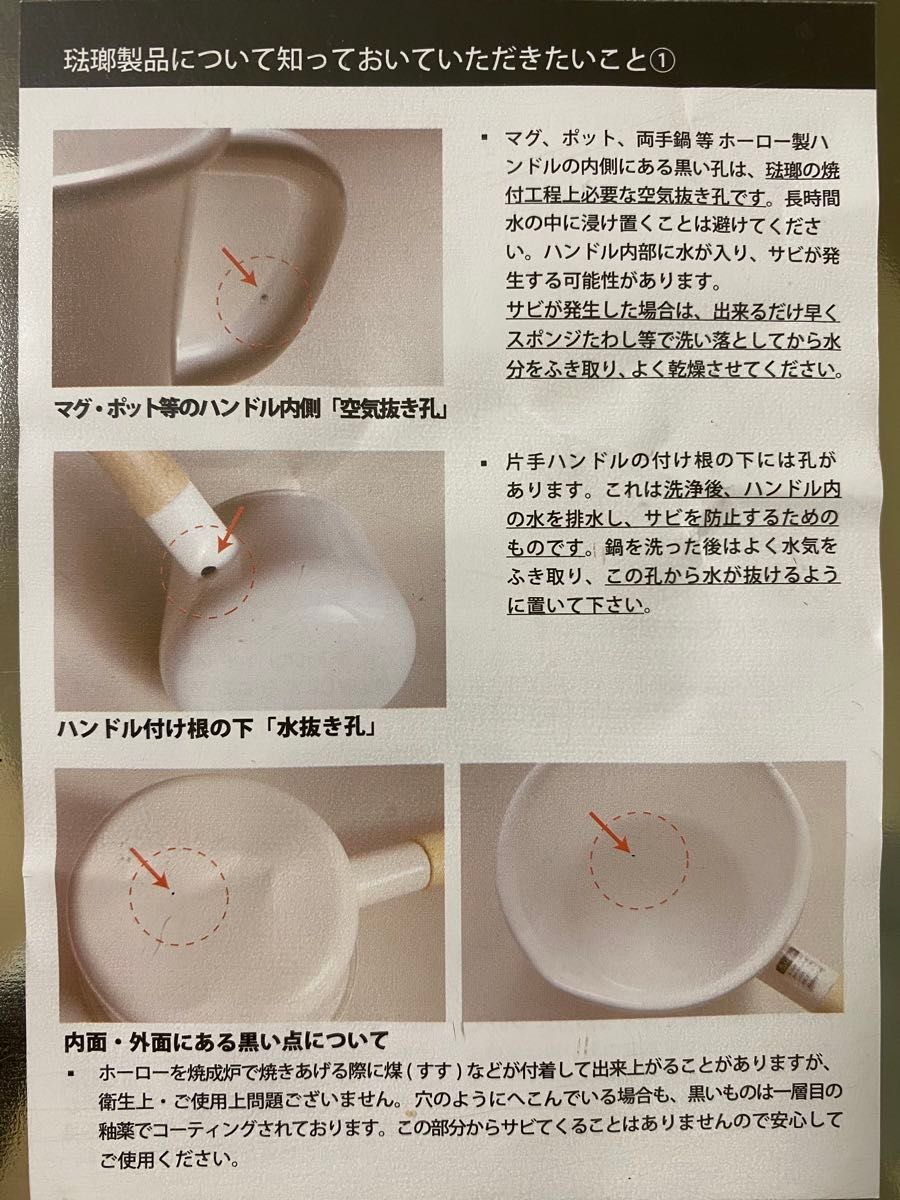 琺瑯製品について知っておいていただきたいこと①

▪ マグ、ポット、両手鍋 等 ホーロー製ハンドルの内側にある黒い孔は、琺瑯の焼付工程上必要な空気抜き孔です。長時間水の中に浸け置くことは避けてください。ハンドル内部に水が入り、サビが発生する可能性があります。
サビが発生した場合は、出来るだけ早くスポンジたわし等で洗い落としてから水分をふき取り、よく乾燥させてください。

マグ・ポット等のハンドル内側「空気抜き孔」

▪ 片手ハンドルの付け根の下には孔があります。これは洗浄後、ハンドル内の水を排水し、サビを防止するためのものです。鍋を洗った後はよく水気をふき取り、この孔から水が抜けるように置いて下さい。

ハンドル付け根の下「水抜き孔」

内面・外面にある黒い点について
▪ ホーローを焼成炉で焼きあげる際に煤（すす）などが付着して出来上がることがありますが、衛生上・ご使用上問題ございません。穴のようにへこんでいる場合も、黒いものは一層目の釉薬でコーティングされております。この部分からサビてくることはありませんので安心してご使用ください。