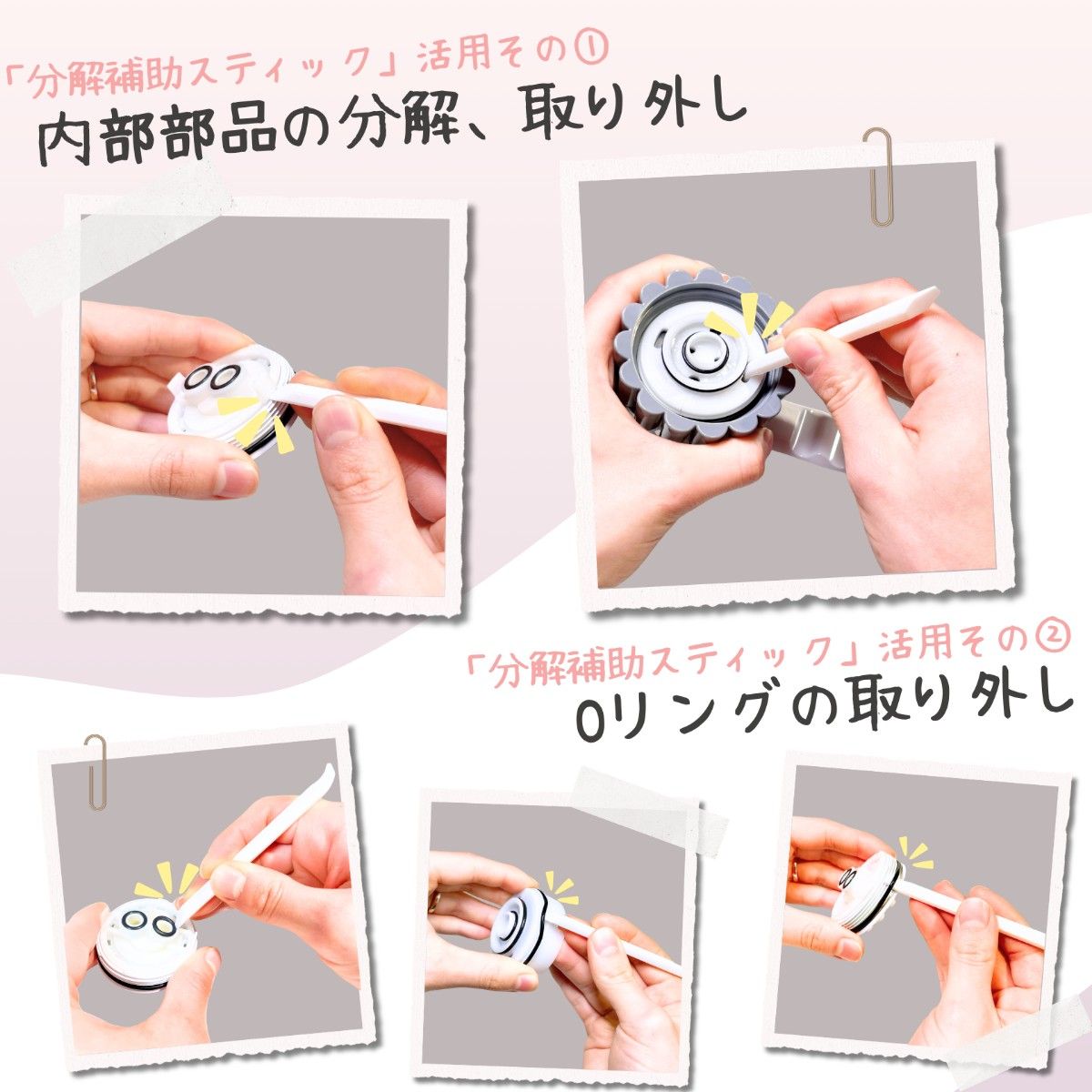 「分解補助スティック」活用その①
内部部品の分解、取り外し

「分解補助スティック」活用その②
Oリングの取り外し