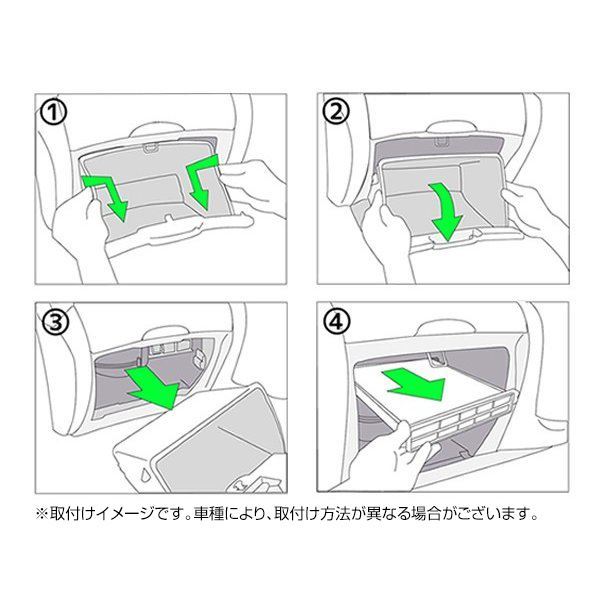 ①

②

③

④

※取付けイメージです。車種により、取付け方法が異なる場合がございます。