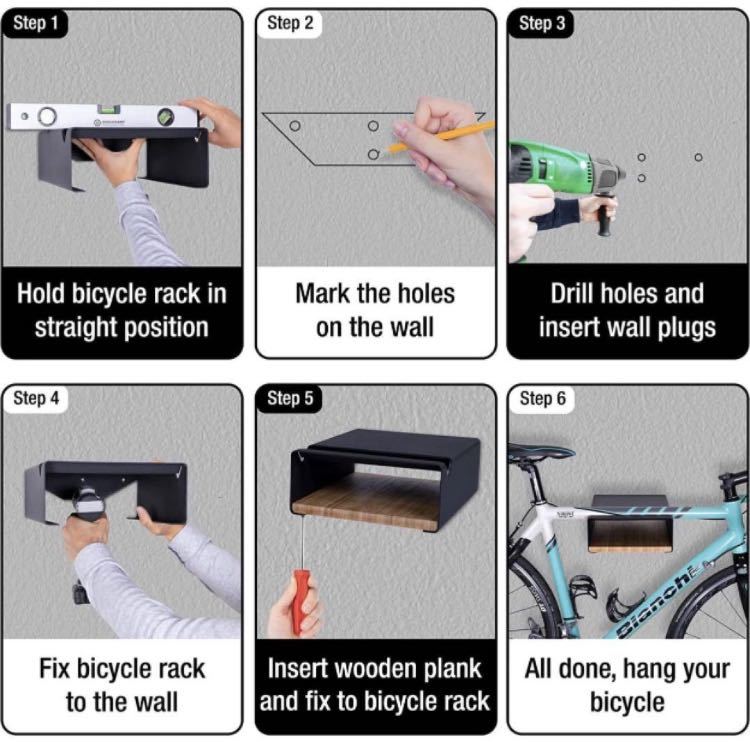 Step 1

Hold bicycle rack in straight position

Step 2

Mark the holes on the wall

Step 3

Drill holes and insert wall plugs

Step 4

Fix bicycle rack to the wall

Step 5

Insert wooden plank and fix to bicycle rack

Step 6

Bianchi

All done, hang your bicycle