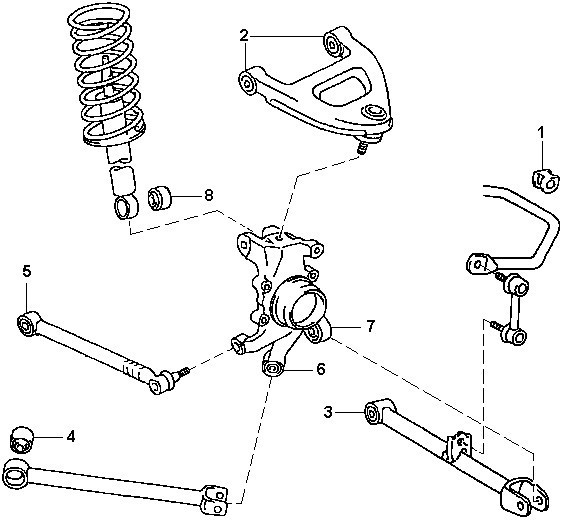 2
1
8
5
7
6
3
4