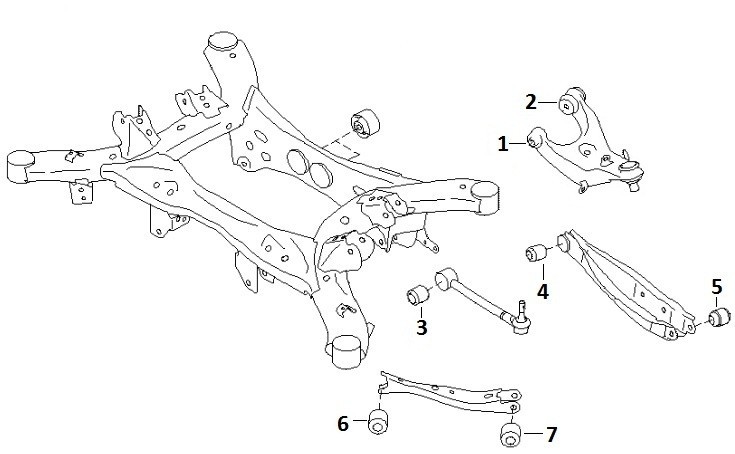 2
1
4
5
3
6
7