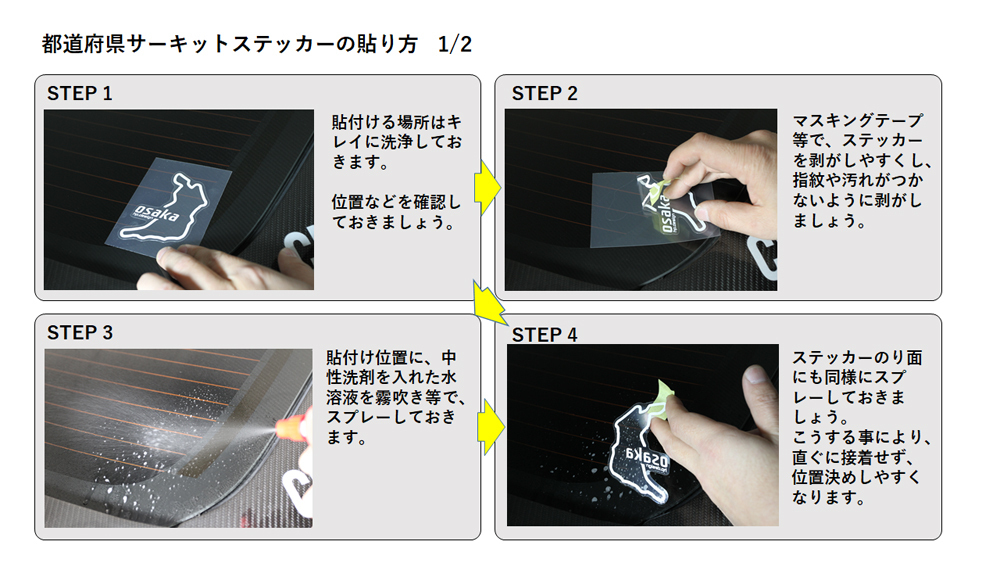 都道府県サーキットステッカーの貼り方　1/2

STEP 1

osaka

貼付ける場所はキレイに洗浄しておきます。

位置などを確認しておきましょう。

STEP 2

osaka

マスキングテープ等で、ステッカーを剥がしやすくし、指紋や汚れがつかないように剥がしましょう。

STEP 3

貼付け位置に、中性洗剤を入れた水溶液を霧吹き等で、スプレーしておきます。

STEP 4

osaka

ステッカーのり面にも同様にスプレーしておきましょう。
こうする事により、直ぐに接着せず、位置決めしやすくなります。