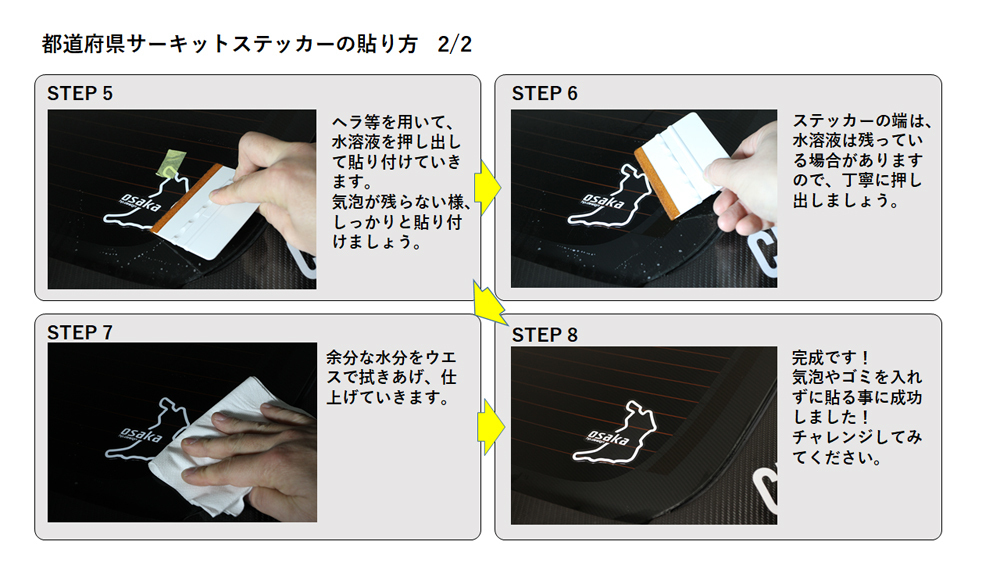 都道府県サーキットステッカーの貼り方　2/2

STEP 5

osaka

ヘラ等を用いて、水溶液を押し出して貼り付けていきます。
気泡が残らない様、しっかりと貼り付けましょう。

STEP 6

osaka

ステッカーの端は、水溶液は残っている場合がありますので、丁寧に押し出しましょう。

STEP 7

osaka

余分な水分をウエスで拭きあげ、仕上げていきます。

STEP 8

osaka

完成です！
気泡やゴミを入れずに貼る事に成功しました！
チャレンジしてみてください。