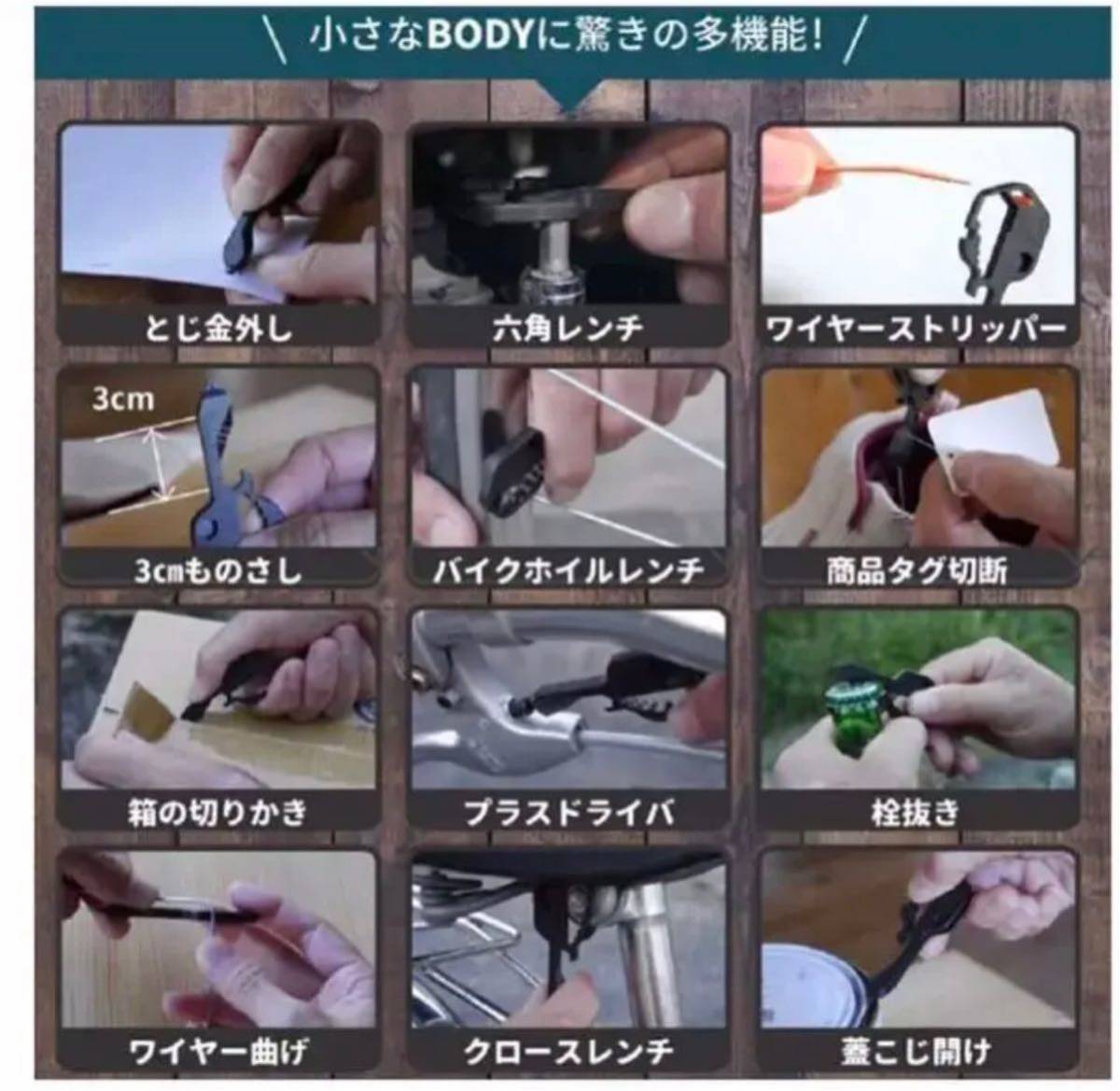 \ 小さなBODYに驚きの多機能! /

とじ金外し

六角レンチ

ワイヤーストリッパー

3cm

3cmものさし

バイクホイルレンチ

商品タグ切断

箱の切りかき

プラスドライバ

栓抜き

ワイヤー曲げ

クロースレンチ

蓋こじ開け