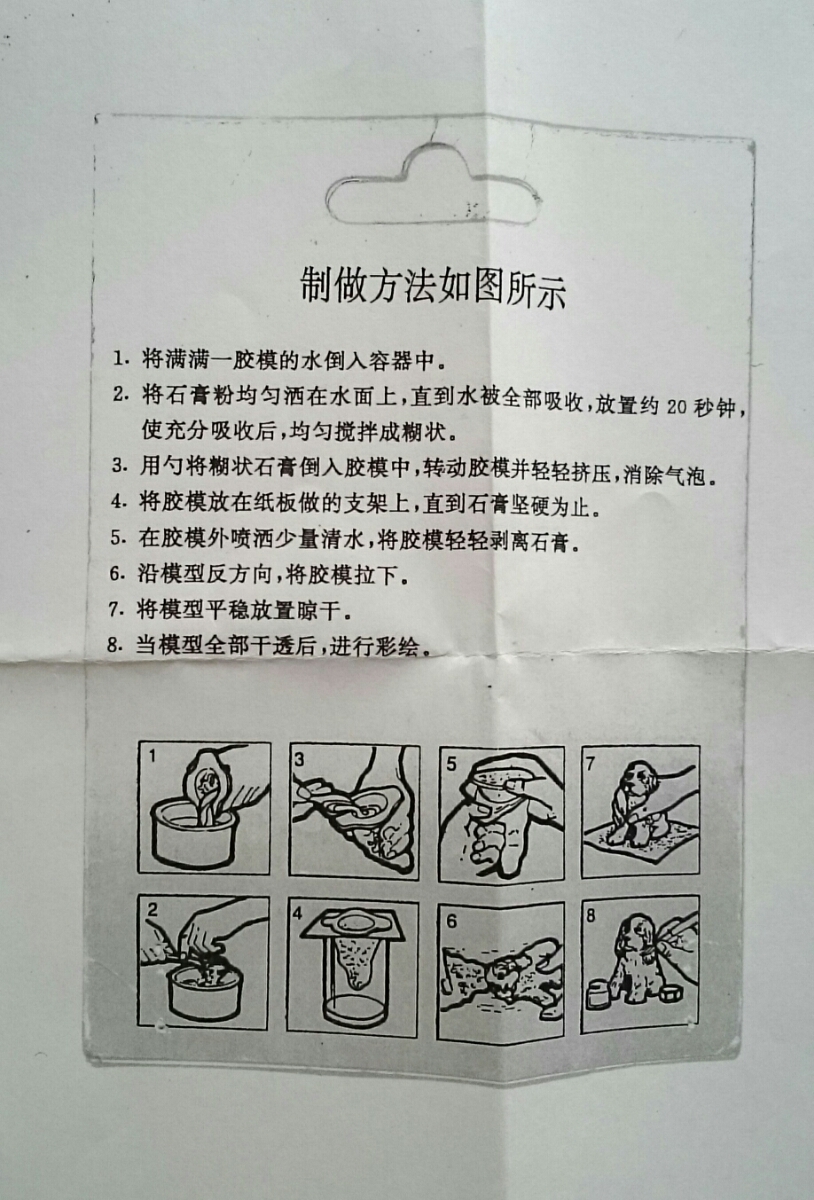 制做方法如图所示

1. 将满满一胶模的水倒入容器中。
2. 将石膏粉均匀洒在水面上，直到水被全部吸收，放置约 20 秒钟，使充分吸收后，均匀搅拌成糊状。
3. 用勺将糊状石膏倒入胶模中，转动胶模并轻轻挤压，消除气泡。
4. 将胶模放在纸板做的支架上，直到石膏坚硬为止。
5. 在胶模外喷洒少量清水，将胶模轻轻剥离石膏。
6. 沿模型反方向，将胶模拉下。
7. 将模型平稳放置晾干。
8. 当模型全部干透后，进行彩绘。

1
3
5
7
2
4
6
8