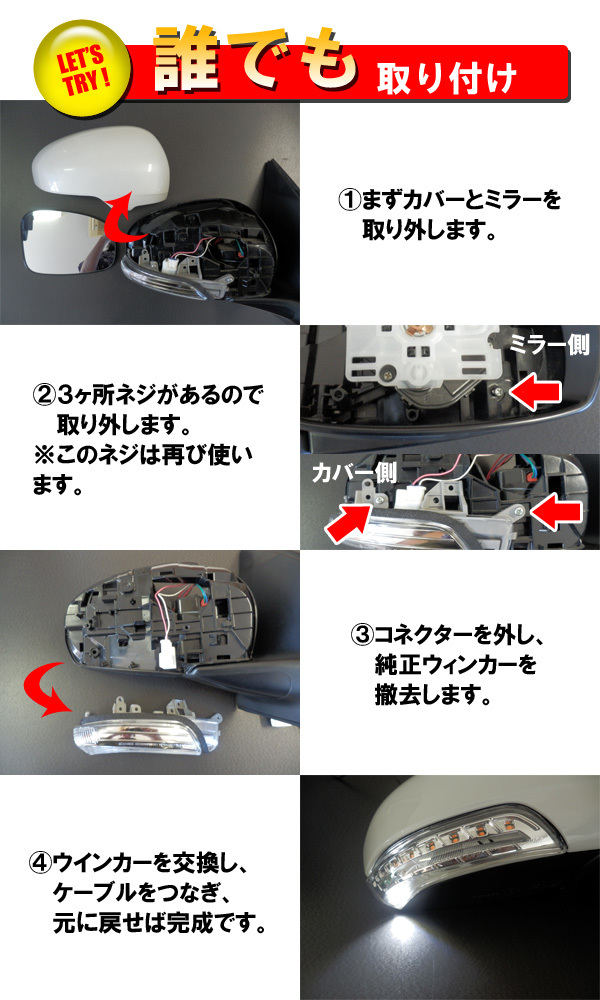 LET'S TRY!

誰でも 取り付け

①まずカバーとミラーを取り外します。

②3ヶ所ネジがあるので取り外します。
※このネジは再び使います。

ミラー側

カバー側

③コネクターを外し、純正ウィンカーを撤去します。

④ウインカーを交換し、ケーブルをつなぎ、元に戻せば完成です。