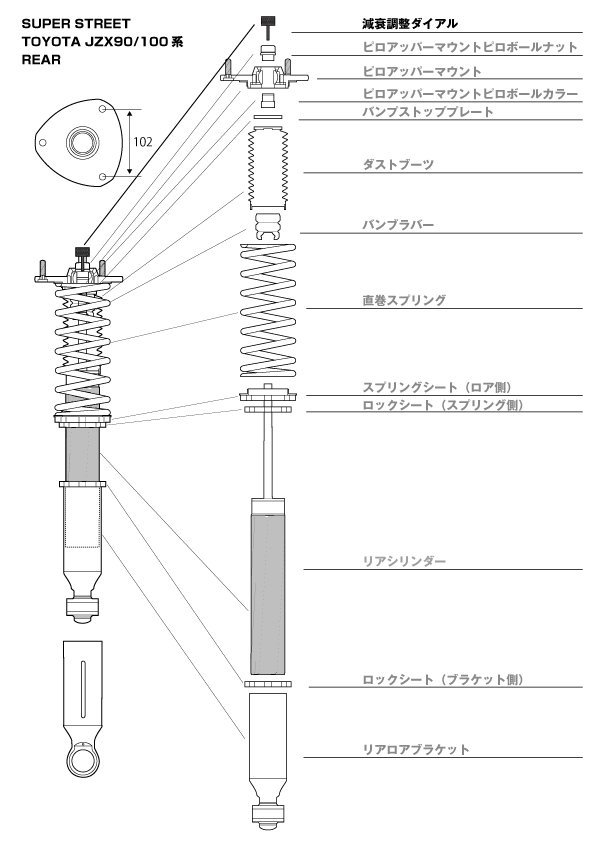 SUPER STREET
TOYOTA JZX90/100系
REAR

102

減衰調整ダイアル

ピロアッパーマウントピロボールナット

ピロアッパーマウント

ピロアッパーマウントピロボールカラー

バンプストッププレート

ダストブーツ

バンプラバー

直巻スプリング

スプリングシート（ロア側）

ロックシート（スプリング側）

リアシリンダー

ロックシート（ブラケット側）

リアロアブラケット