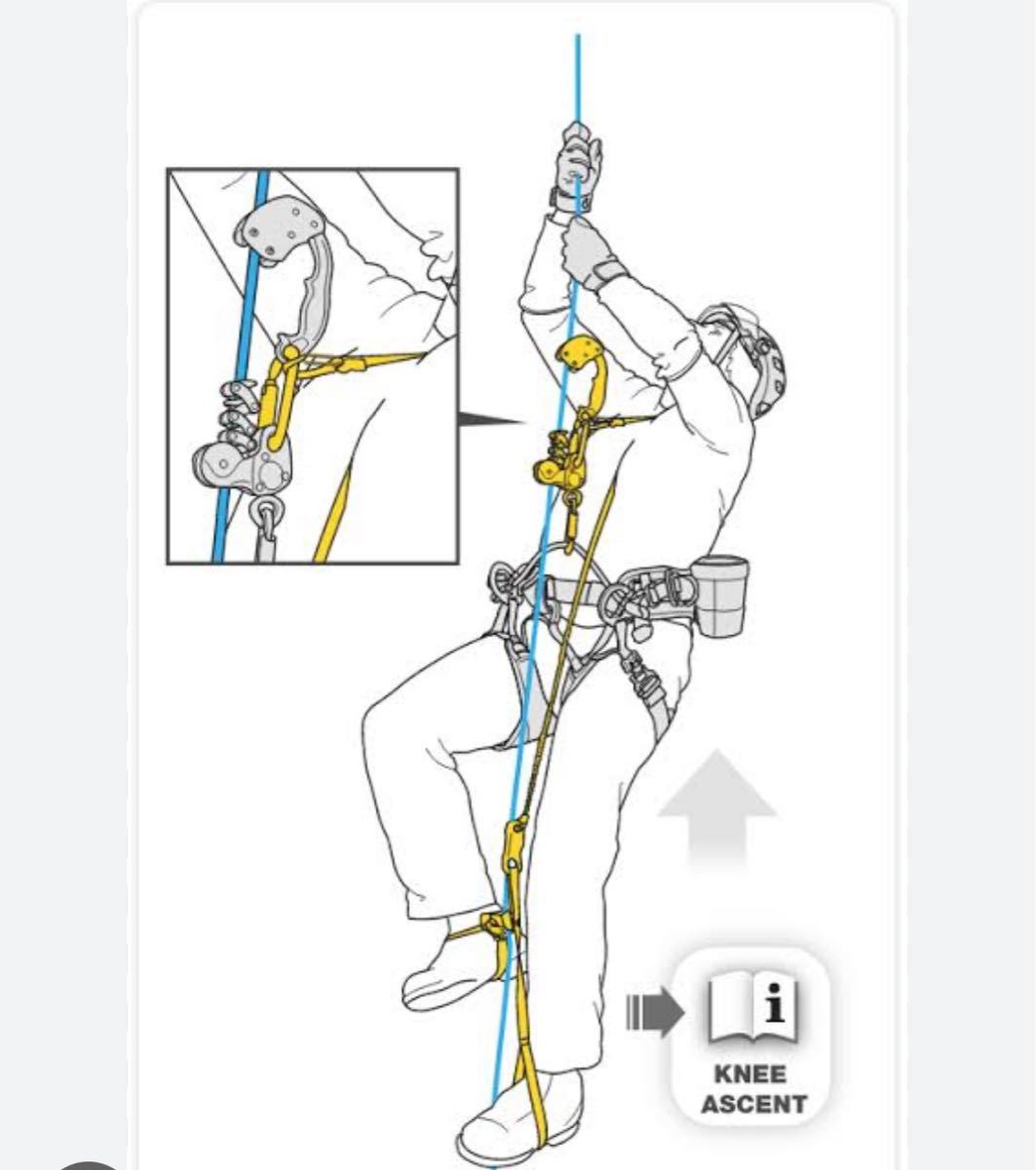 i
KNEE
ASCENT