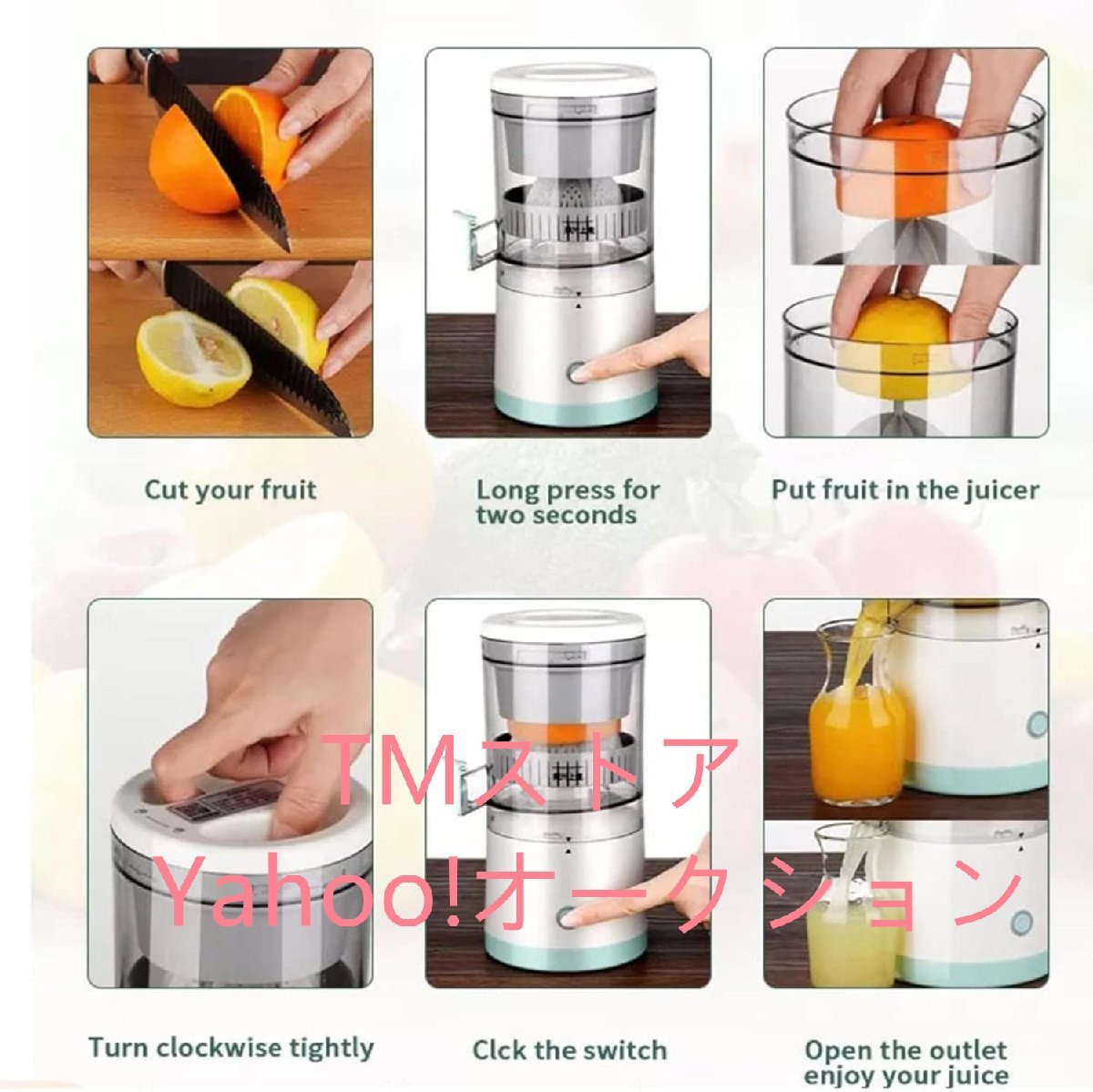 Cut your fruit

Long press for two seconds

Put fruit in the juicer

TMストア
Yahoo!オークション

Turn clockwise tightly

Clck the switch

Open the outlet enjoy your juice