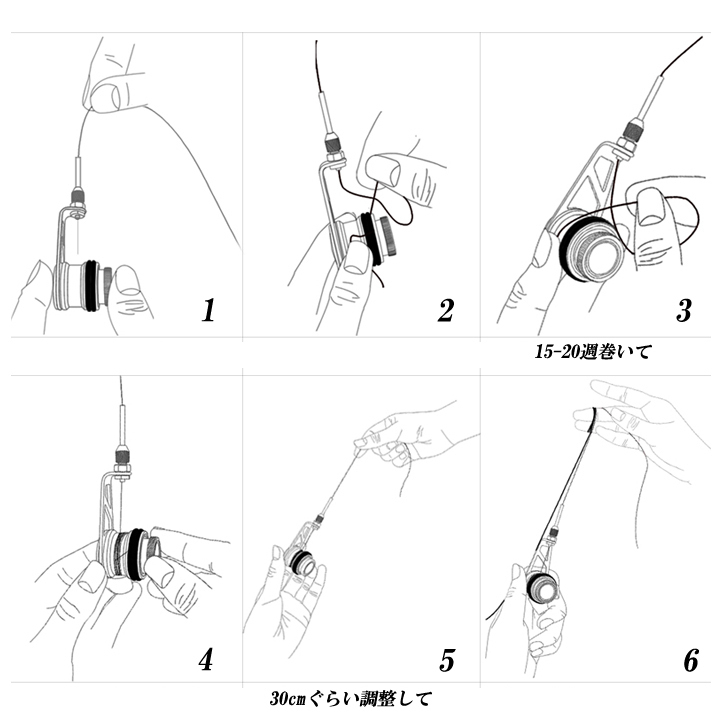 1

2

3

15-20週巻いて

4

5

6

30cmぐらい調整して