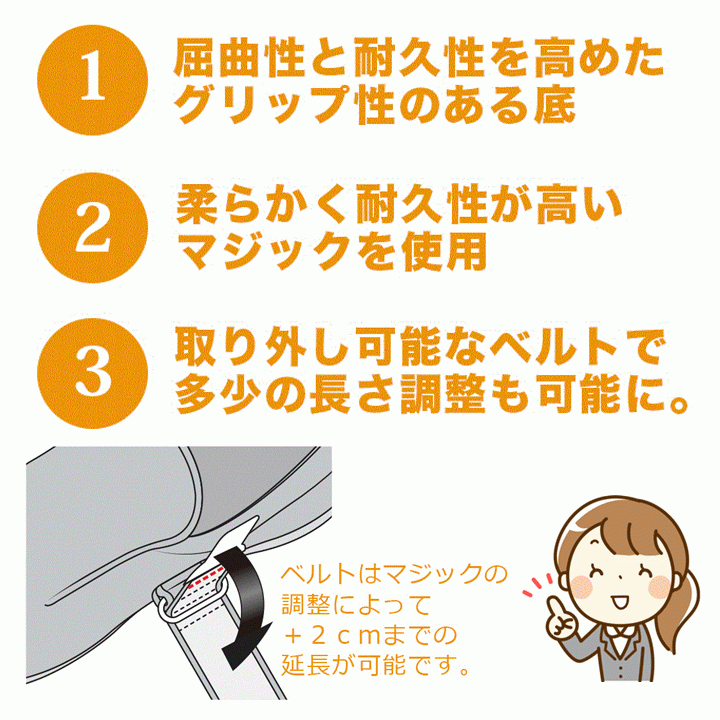 1 屈曲性と耐久性を高めたグリップ性のある底

2 柔らかく耐久性が高いマジックを使用

3 取り外し可能なベルトで多少の長さ調整も可能に。

ベルトはマジックの調整によって＋２ｃｍまでの延長が可能です。