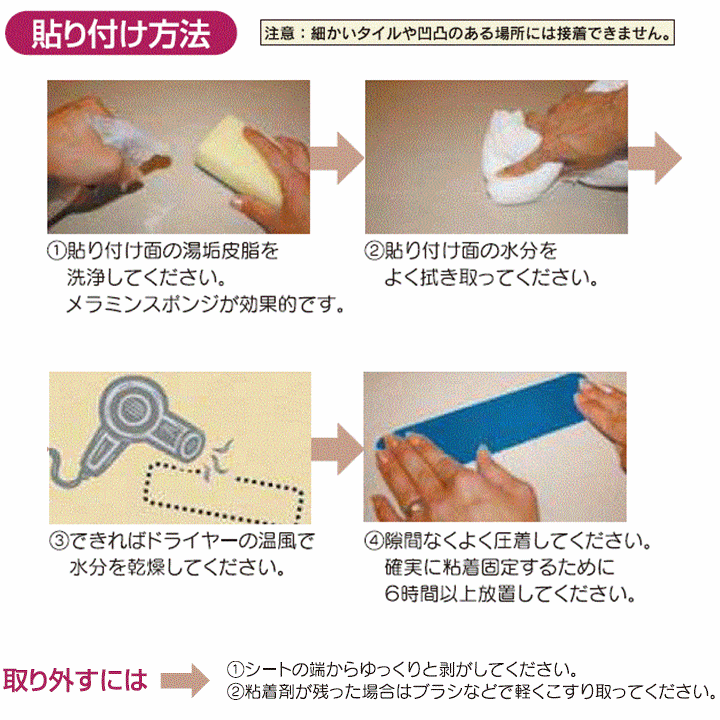 貼り付け方法

注意：細かいタイルや凹凸のある場所には接着できません。

①貼り付け面の湯垢皮脂を洗浄してください。メラミンスポンジが効果的です。

②貼り付け面の水分をよく拭き取ってください。

③できればドライヤーの温風で水分を乾燥してください。

④隙間なくよく圧着してください。確実に粘着固定するために6時間以上放置してください。

取り外すには

①シートの端からゆっくりと剥がしてください。
②粘着剤が残った場合はブラシなどで軽くこすり取ってください。