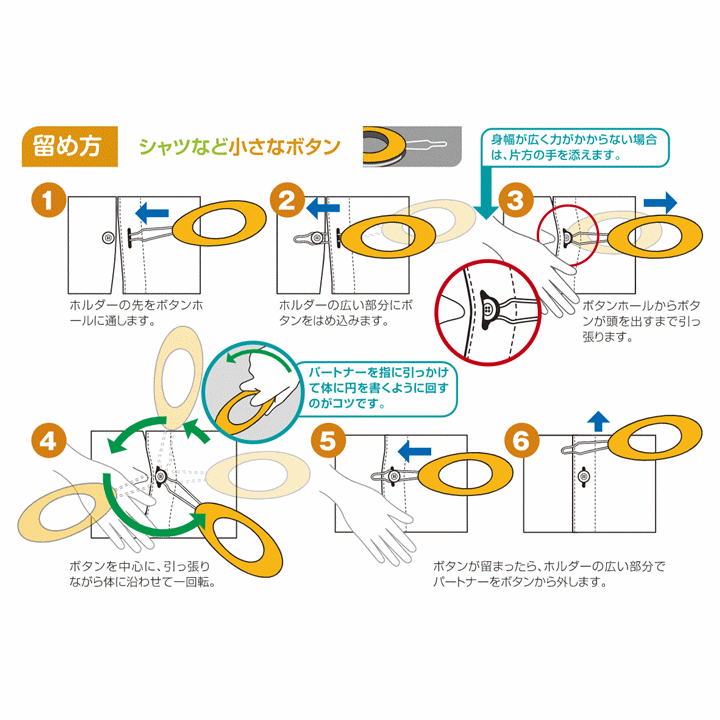 留め方

シャツなど小さなボタン

身幅が広く力がかからない場合は、片方の手を添えます。

1
ホルダーの先をボタンホールに通します。

2
ホルダーの広い部分にボタンをはめ込みます。

3
ボタンホールからボタンが頭を出すまで引っ張ります。

パートナーを指に引っかけて体に円を書くように回すのがコツです。

4
ボタンを中心に、引っ張りながら体に沿わせて一回転。

5

6

ボタンが留まったら、ホルダーの広い部分でパートナーをボタンから外します。