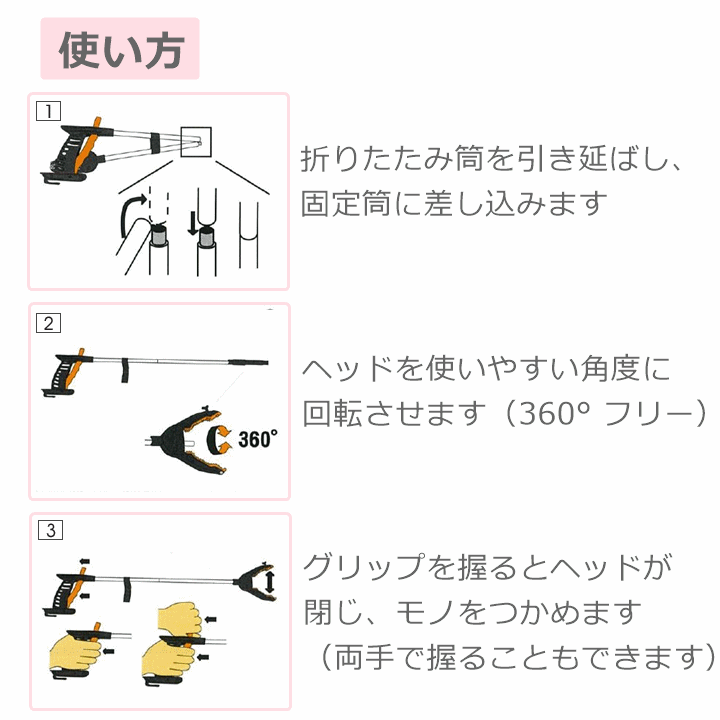 使い方

1

折りたたみ筒を引き延ばし、固定筒に差し込みます

2

360°

ヘッドを使いやすい角度に回転させます（360° フリー）

3

グリップを握るとヘッドが閉じ、モノをつかめます（両手で握ることもできます）