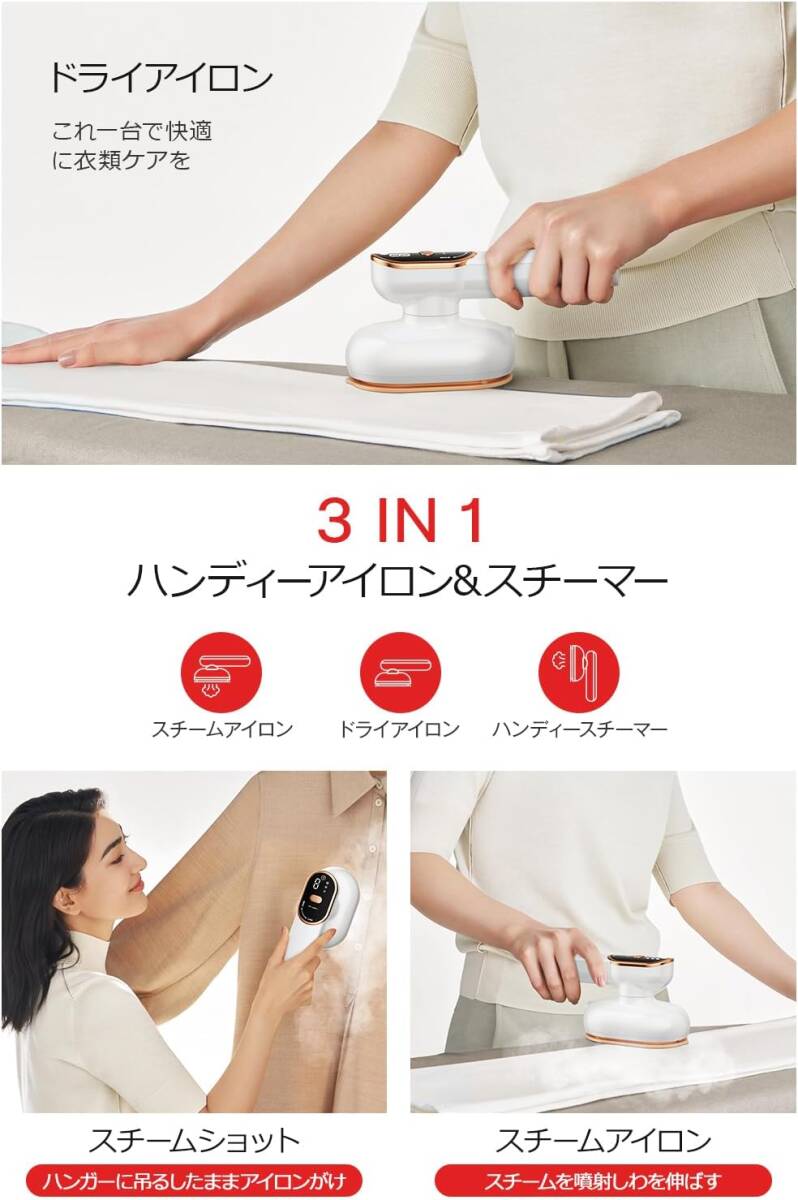 ドライアイロン

これ一台で快適に衣類ケアを

3 IN 1

ハンディーアイロン&スチーマー

スチームアイロン

ドライアイロン

ハンディースチーマー

スチームショット

ハンガーに吊るしたままアイロンがけ

スチームアイロン

スチームを噴射しわを伸ばす