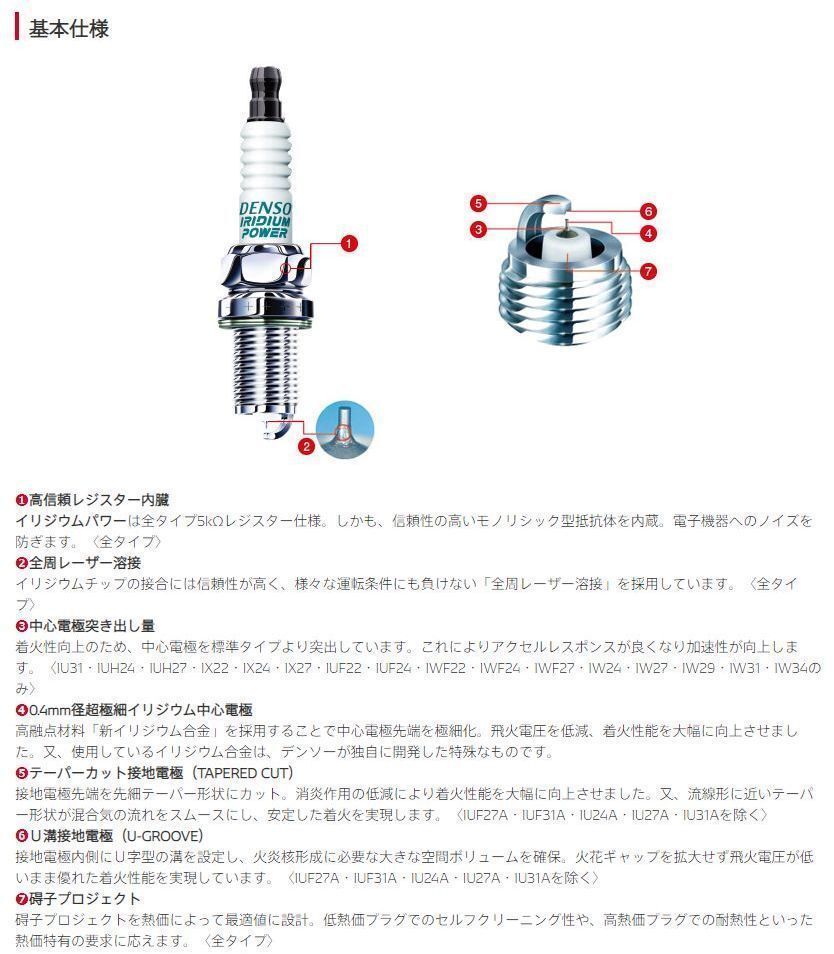 基本仕様

DENSO IRIDIUM POWER

1

2

5

6

3

4

7

❶高信頼レジスター内臓
イリジウムパワーは全タイプ5kΩレジスター仕様。しかも、信頼性の高いモノリシック型抵抗体を内蔵。電子機器へのノイズを防ぎます。〈全タイプ〉
❷全周レーザー溶接
イリジウムチップの接合には信頼性が高く、様々な運転条件にも負けない「全周レーザー溶接」を採用しています。〈全タイプ〉
❸中心電極突き出し量
着火性向上のため、中心電極を標準タイプより突出しています。これによりアクセルレスポンスが良くなり加速性が向上します。〈IU31・IUH24・IUH27・IX22・IX24・IX27・IUF22・IUF24・IWF22・IWF24・IWF27・IW24・IW27・IW29・IW31・IW34のみ〉
❹0.4mm径超極細イリジウム中心電極
高融点材料「新イリジウム合金」を採用することで中心電極先端を極細化。飛火電圧を低減、着火性能を大幅に向上させました。又、使用しているイリジウム合金は、デンソーが独自に開発した特殊なものです。
❺テーパーカット接地電極（TAPERED CUT）
接地電極先端を先細テーパー形状にカット。消炎作用の低減により着火性能を大幅に向上させました。又、流線形に近いテーパー形状が混合気の流れをスムースにし、安定した着火を実現します。〈IUF27A・IUF31A・IU24A・IU27A・IU31Aを除く〉
❻U溝接地電極（U-GROOVE）
接地電極内側にU字型の溝を設定し、火炎核形成に必要な大きな空間ボリュームを確保。火花ギャップを拡大せず飛火電圧が低いまま優れた着火性能を実現しています。〈IUF27A・IUF31A・IU24A・IU27A・IU31Aを除く〉
❼碍子プロジェクト
碍子プロジェクトを熱価によって最適値に設計。低熱価プラグでのセルフクリーニング性や、高熱価プラグでの耐熱性といった熱価特有の要求に応えます。〈全タイプ〉