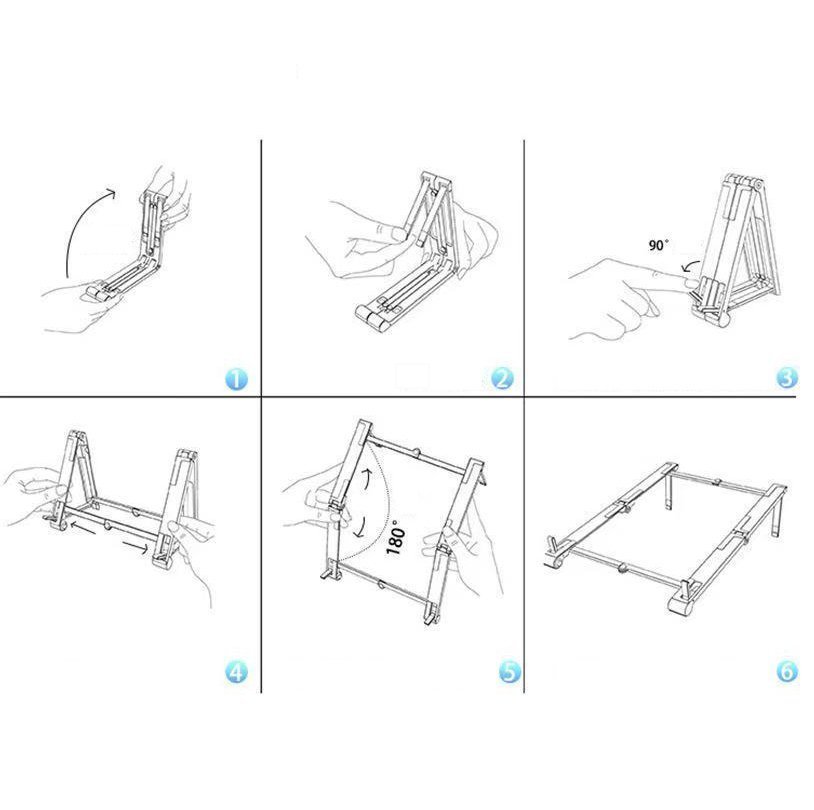 1

2

90°

3

4

180°

5

6