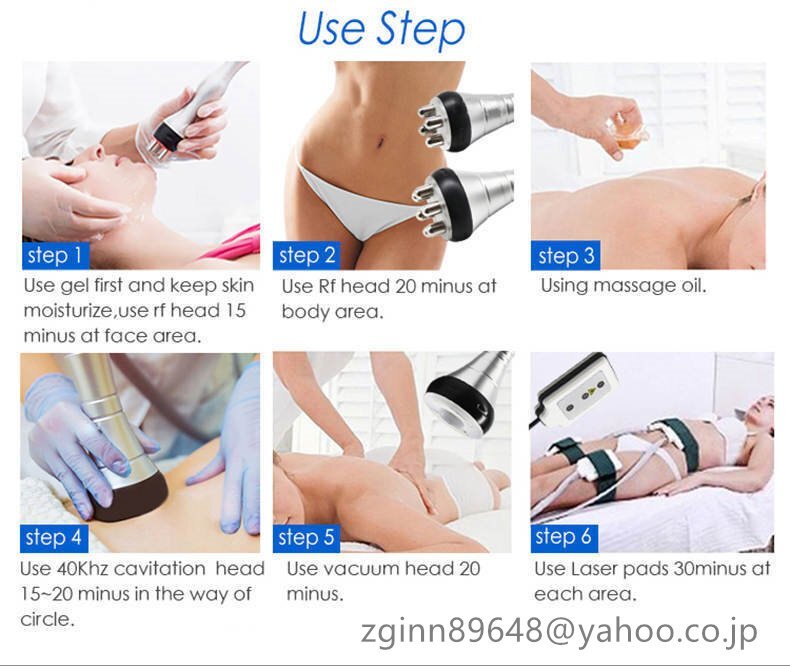 Use Step

step 1
Use gel first and keep skin moisturize,use rf head 15 minus at face area.

step 2
Use Rf head 20 minus at body area.

step 3
Using massage oil.

step 4
Use 40Khz cavitation head 15~20 minus in the way of circle.

step 5
Use vacuum head 20 minus.

step 6
Use Laser pads 30minus at each area.

zginn89648@yahoo.co.jp