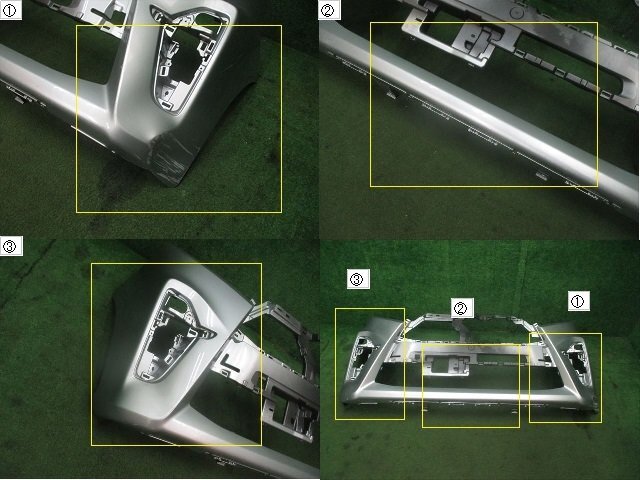 ①

②

③

③

②

①