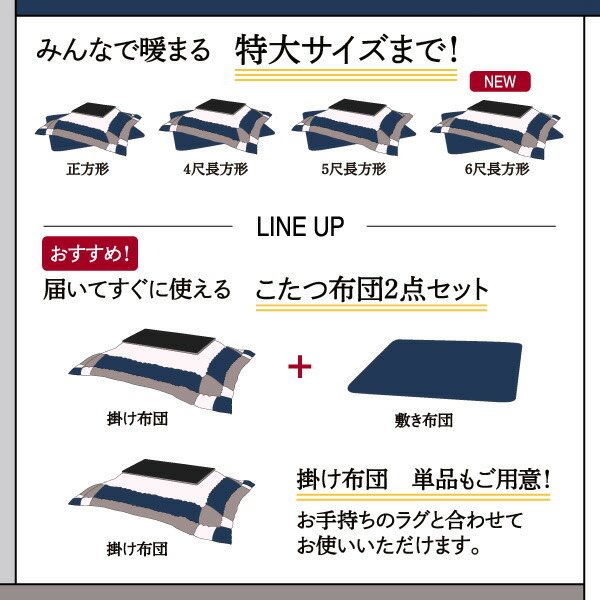 みんなで暖まる　特大サイズまで！

NEW

正方形

4尺長方形

5尺長方形

6尺長方形

LINE UP

おすすめ！

届いてすぐに使える　こたつ布団2点セット

掛け布団

＋

敷き布団

掛け布団

掛け布団　単品もご用意！

お手持ちのラグと合わせてお使いいただけます。