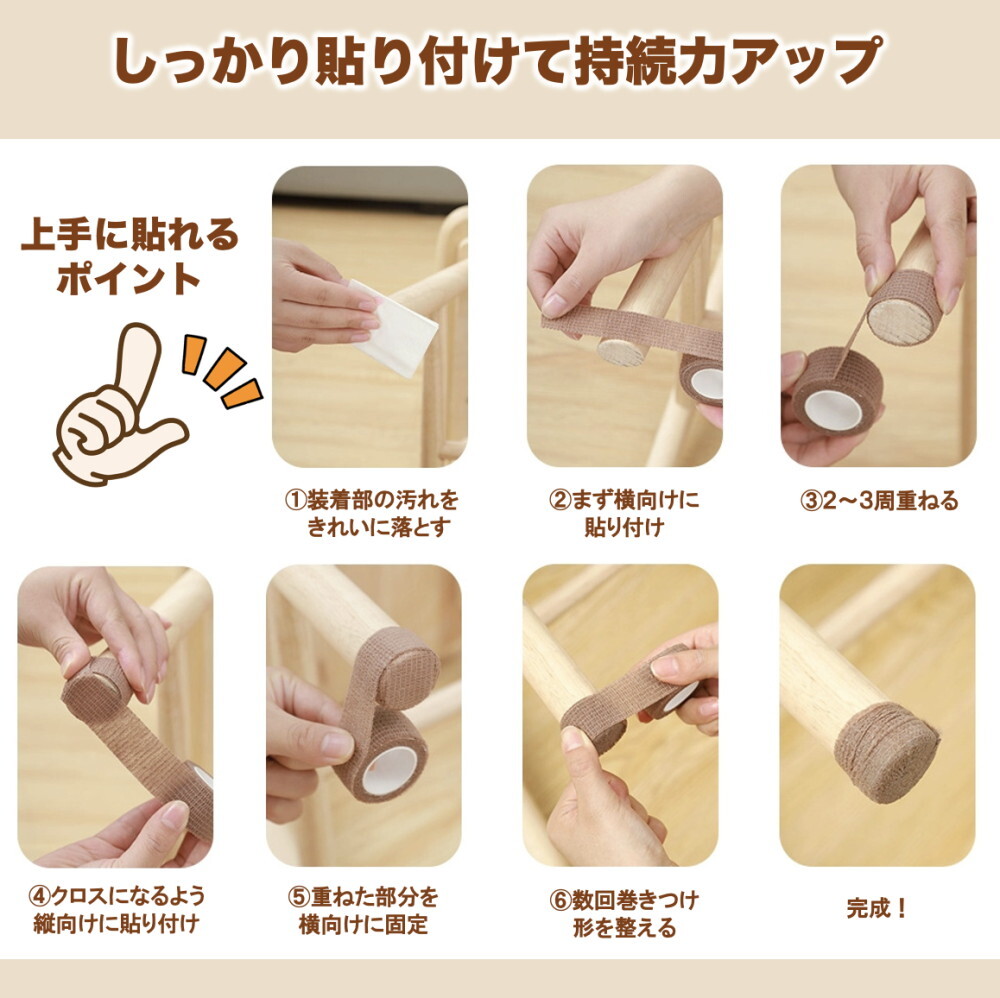 しっかり貼り付けて持続力アップ

上手に貼れるポイント

①装着部の汚れをきれいに落とす

②まず横向けに貼り付け

③2～3周重ねる

④クロスになるよう縦向けに貼り付け

⑤重ねた部分を横向けに固定

⑥数回巻きつけ形を整える

完成！