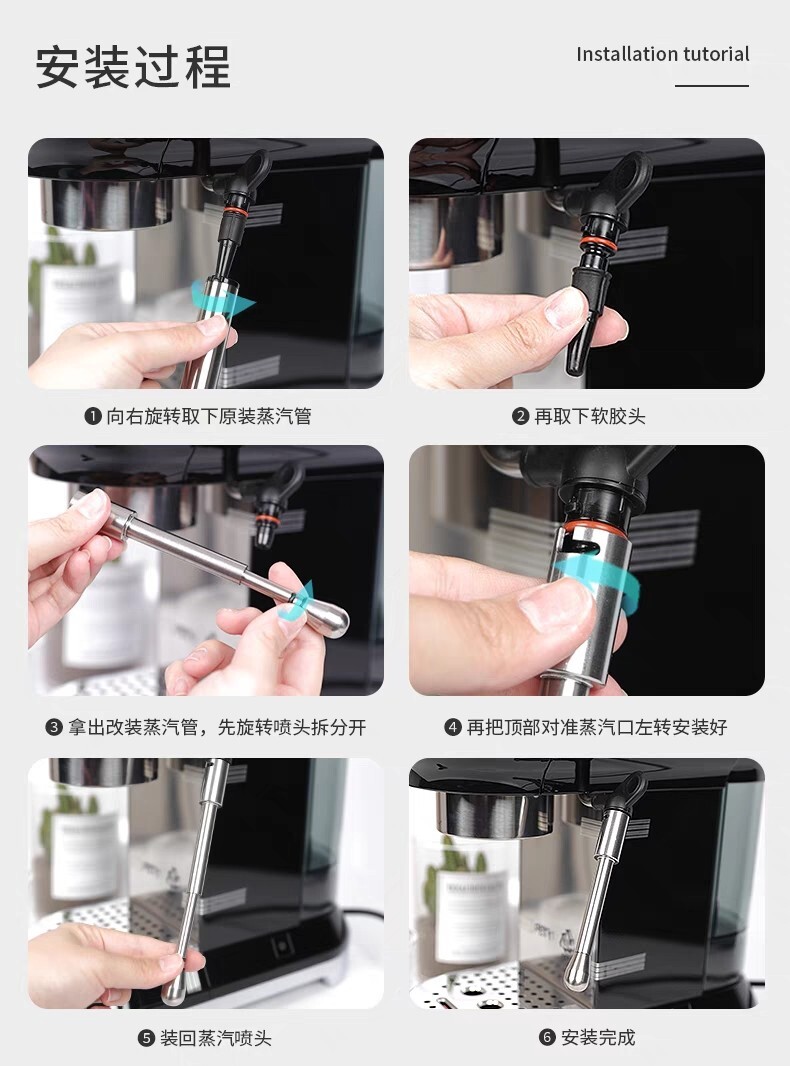 安装过程

Installation tutorial

❶ 向右旋转取下原装蒸汽管

❷ 再取下软胶头

❸ 拿出改装蒸汽管，先旋转喷头拆分开

❹ 再把顶部对准蒸汽口左转安装好

❺ 装回蒸汽喷头

❻ 安装完成