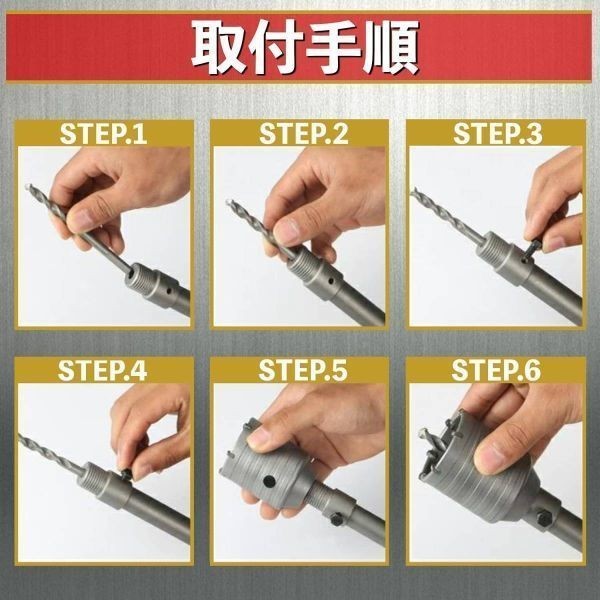 取付手順

STEP.1

STEP.2

STEP.3

STEP.4

STEP.5

STEP.6