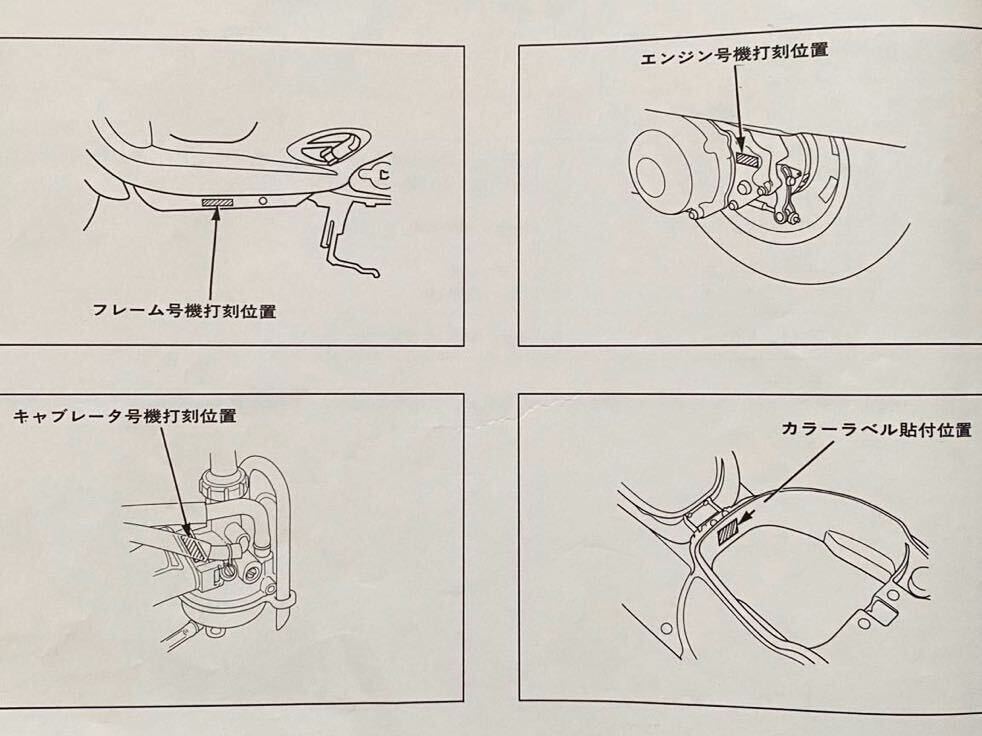 フレーム号機打刻位置

エンジン号機打刻位置

キャブレータ号機打刻位置

カラーラベル貼付位置