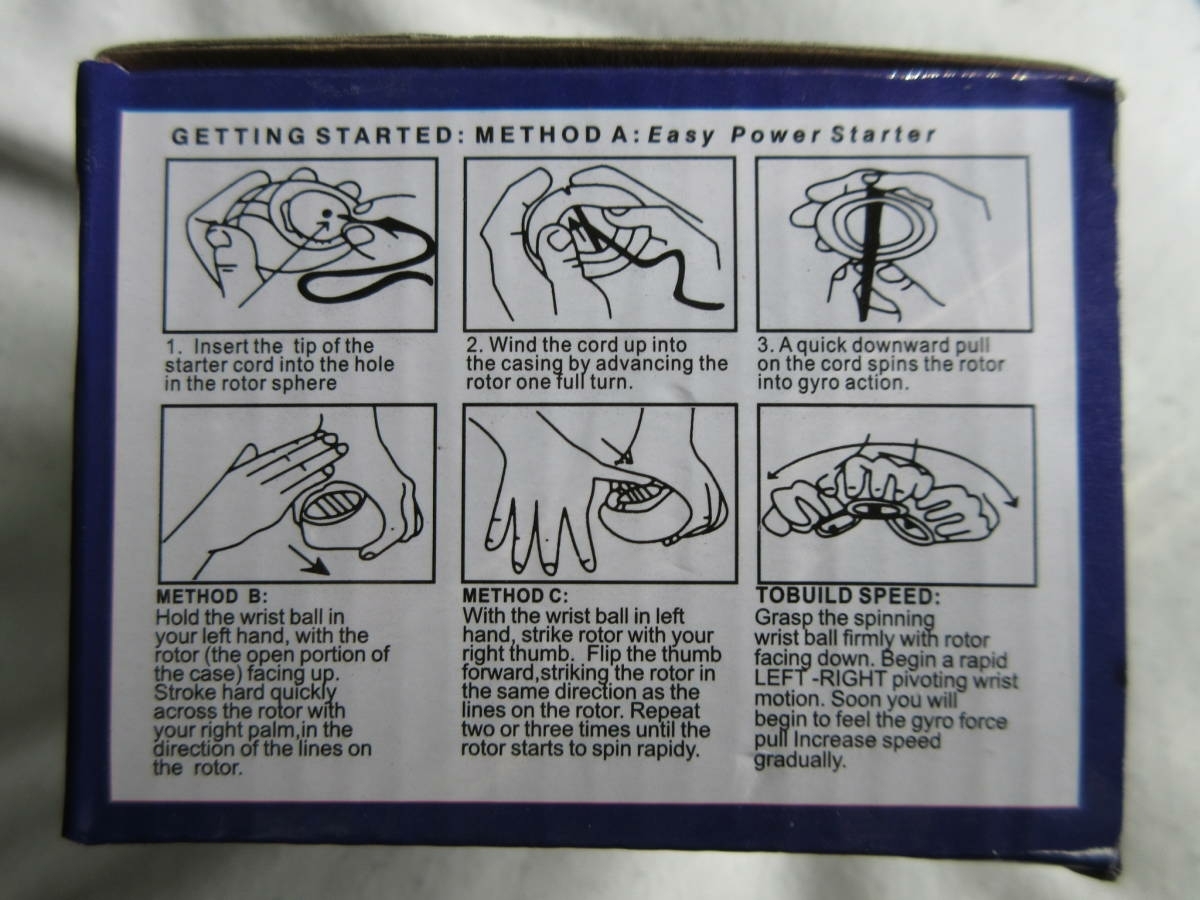 GETTING STARTED: METHOD A: Easy Power Starter

1. Insert the tip of the starter cord into the hole in the rotor sphere

2. Wind the cord up into the casing by advancing the rotor one full turn.

3. A quick downward pull on the cord spins the rotor into gyro action.

METHOD B:
Hold the wrist ball in your left hand, with the rotor (the open portion of the case) facing up. Stroke hard quickly across the rotor with your right palm,in the direction of the lines on the rotor.

METHOD C:
With the wrist ball in left hand, strike rotor with your right thumb. Flip the thumb forward,striking the rotor in the same direction as the lines on the rotor. Repeat two or three times until the rotor starts to spin rapidy.

TOBUILD SPEED:
Grasp the spinning wrist ball firmly with rotor facing down. Begin a rapid LEFT -RIGHT pivoting wrist motion. Soon you will begin to feel the gyro force pull Increase speed gradually.