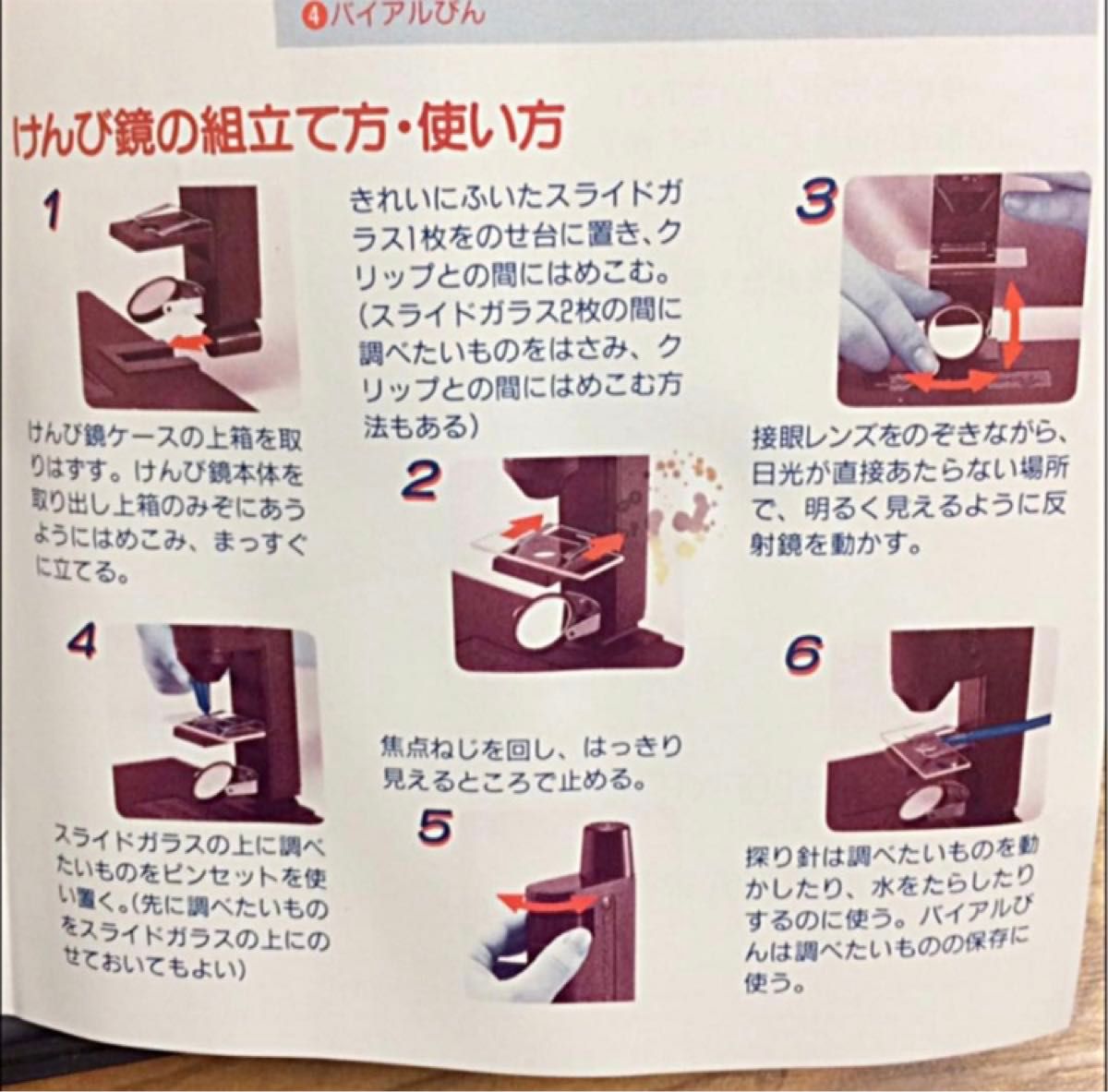 ❹バイアルびん

けんび鏡の組立て方・使い方

1

けんび鏡ケースの上箱を取りはずす。けんび鏡本体を取り出し上箱のみぞにあうようにはめこみ、まっすぐに立てる。

きれいにふいたスライドガラス1枚をのせ台に置き、クリップとの間にはめこむ。(スライドガラス2枚の間に調べたいものをはさみ、クリップとの間にはめこむ方法もある)

2

3

接眼レンズをのぞきながら、日光が直接あたらない場所で、明るく見えるように反射鏡を動かす。

4

スライドガラスの上に調べたいものをピンセットを使い置く。(先に調べたいものをスライドガラスの上にのせておいてもよい)

焦点ねじを回し、はっきり見えるところで止める。

5

6

探り針は調べたいものを動かしたり、水をたらしたりするのに使う。バイアルびんは調べたいものの保存に使う。