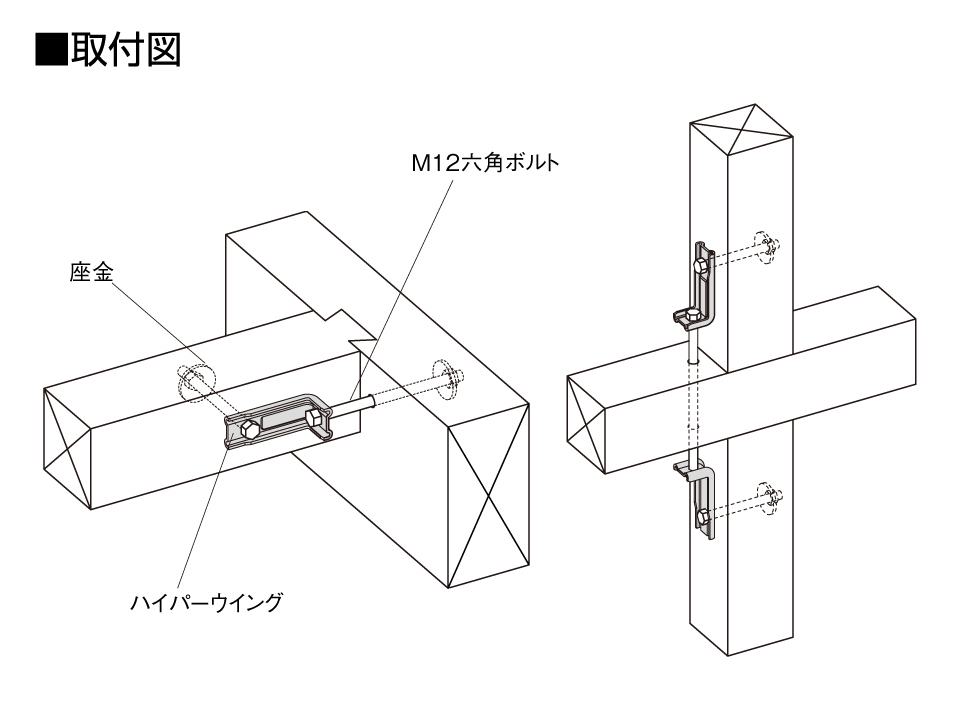 ■取付図

M12六角ボルト

座金

ハイパーウイング