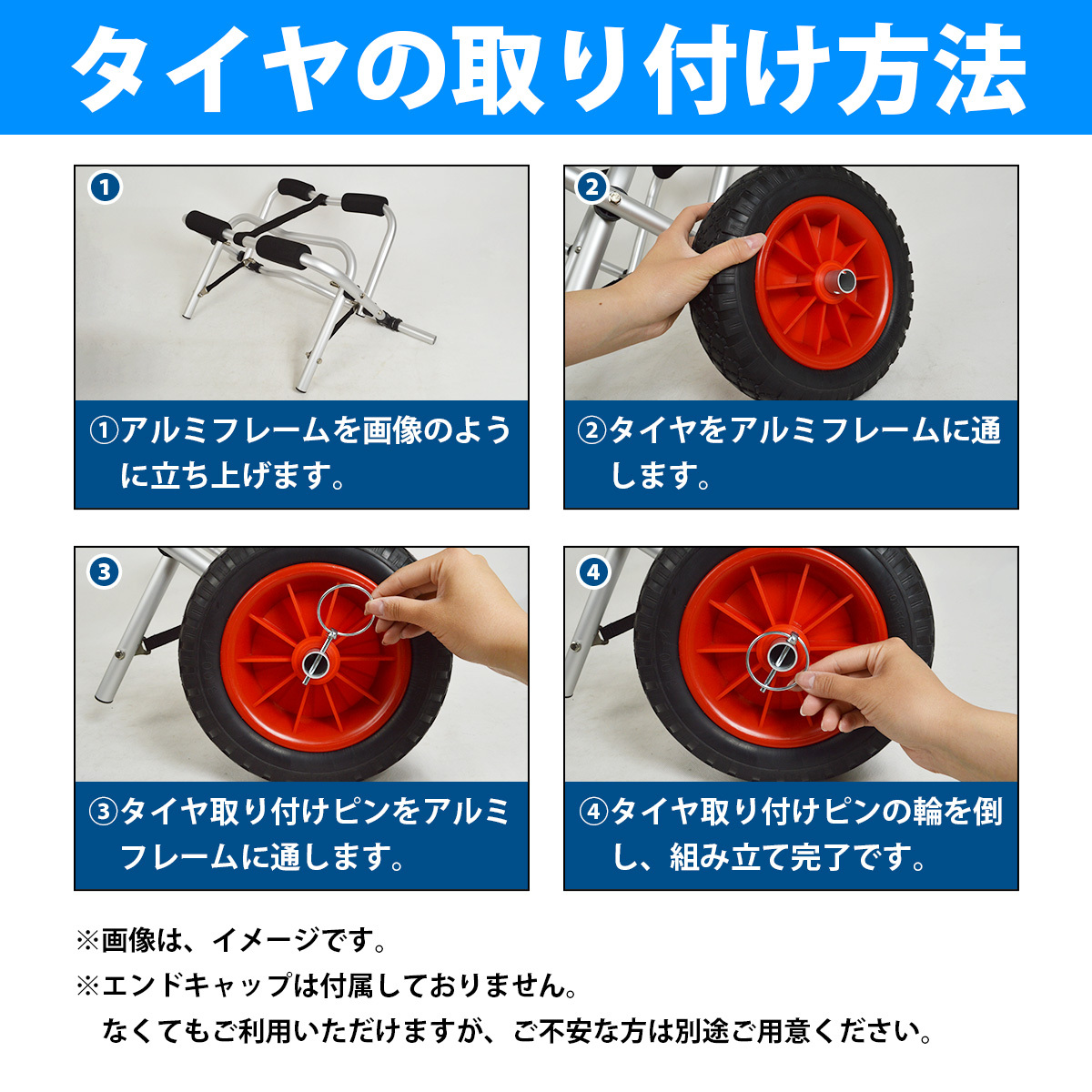 タイヤの取り付け方法

1

①アルミフレームを画像のように立ち上げます。

2

②タイヤをアルミフレームに通します。

3

③タイヤ取り付けピンをアルミフレームに通します。

4

④タイヤ取り付けピンの輪を倒し、組み立て完了です。

※画像は、イメージです。
※エンドキャップは付属しておりません。
なくてもご利用いただけますが、ご不安な方は別途ご用意ください。