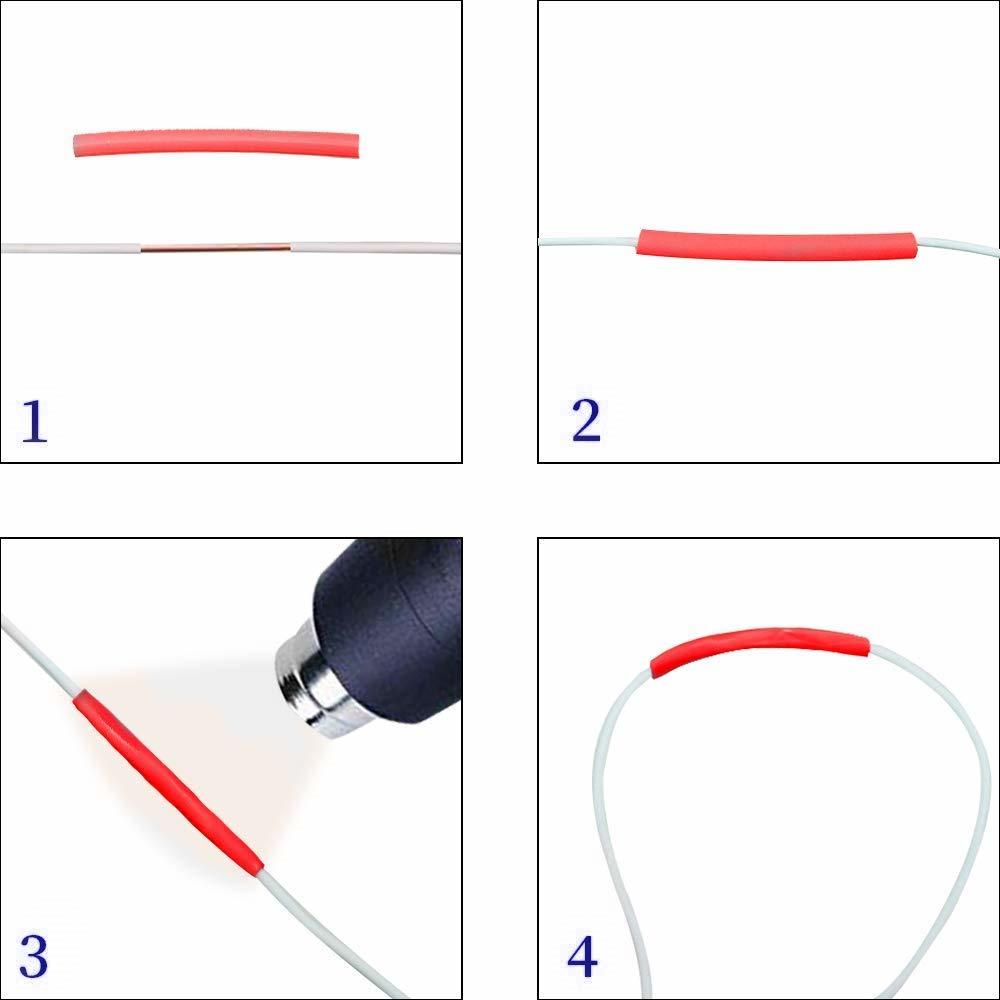 1

2

3

4