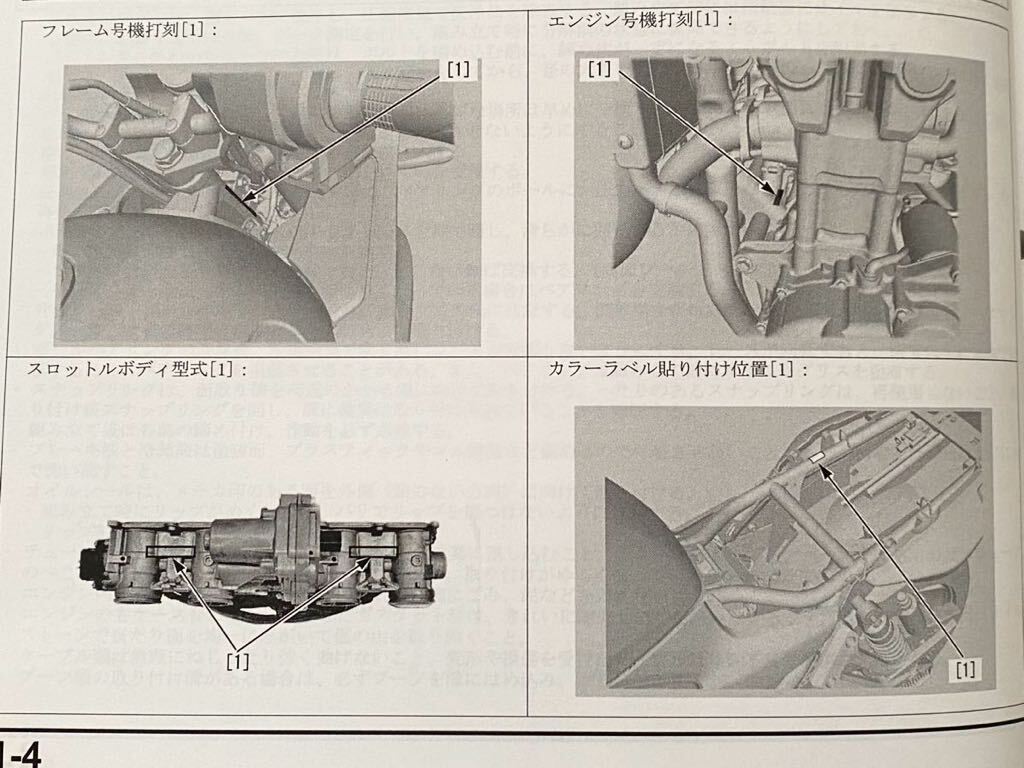 フレーム号機打刻[1]：

[1]

エンジン号機打刻[1]：

[1]

スロットルボディ型式[1]：

[1]

カラーラベル貼り付け位置[1]：

[1]

1-4