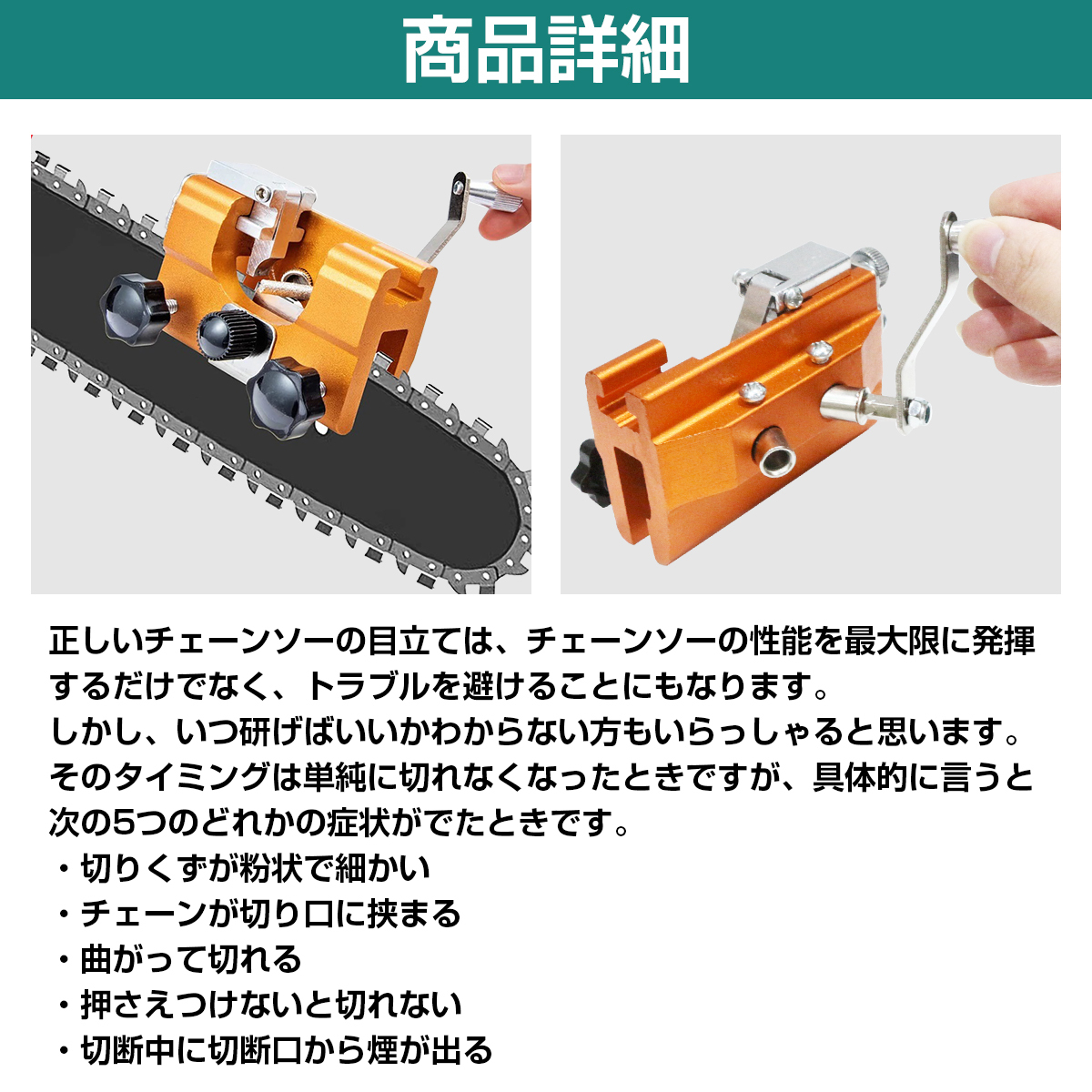 商品詳細

正しいチェーンソーの目立ては、チェーンソーの性能を最大限に発揮するだけでなく、トラブルを避けることにもなります。
しかし、いつ研げばいいかわからない方もいらっしゃると思います。
そのタイミングは単純に切れなくなったときですが、具体的に言うと次の5つのどれかの症状がでたときです。
・切りくずが粉状で細かい
・チェーンが切り口に挟まる
・曲がって切れる
・押さえつけないと切れない
・切断中に切断口から煙が出る