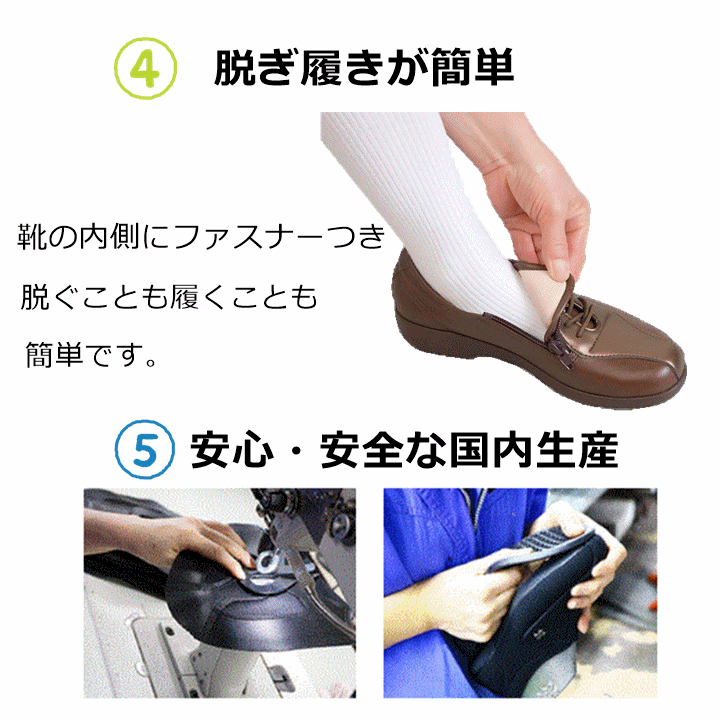 ④ 脱ぎ履きが簡単

靴の内側にファスナーつき
脱ぐことも履くことも
簡単です。

⑤ 安心・安全な国内生産